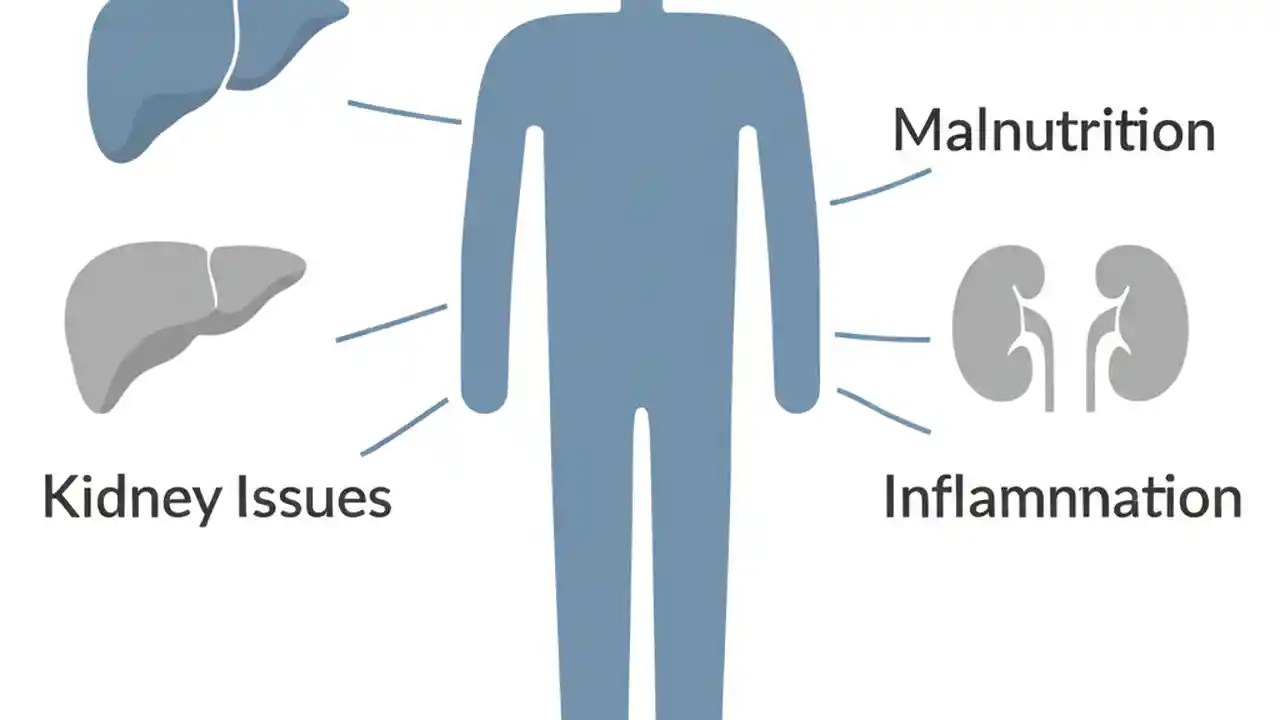 Malnutrition

Kidney Issues

Inflamnnation