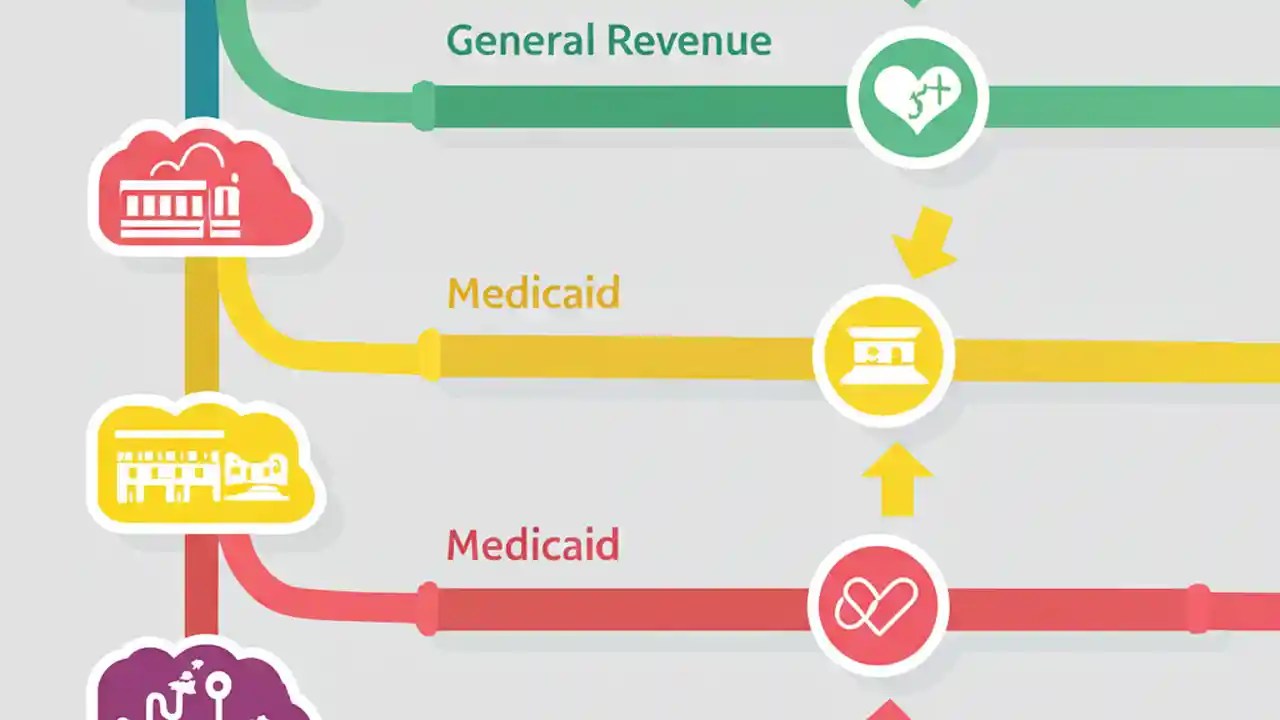 General Revenue

Medicaid

Medicaid