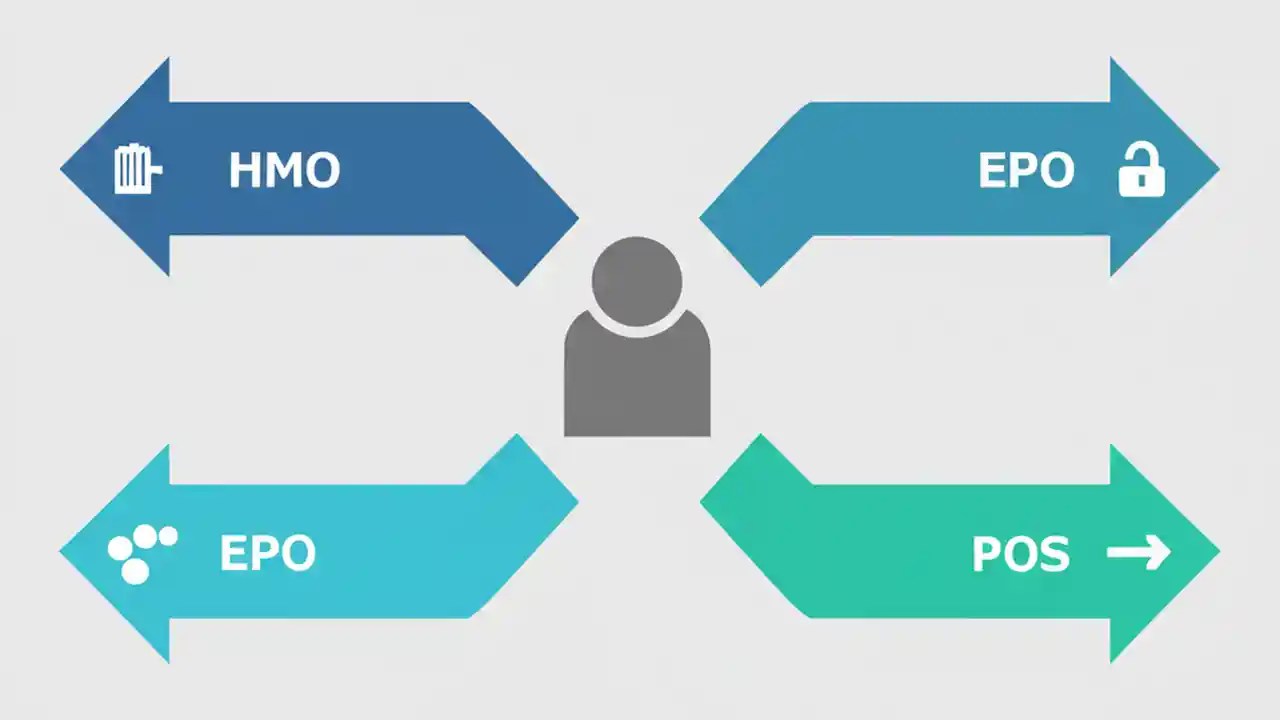 HMO

EPO

EPO

POS