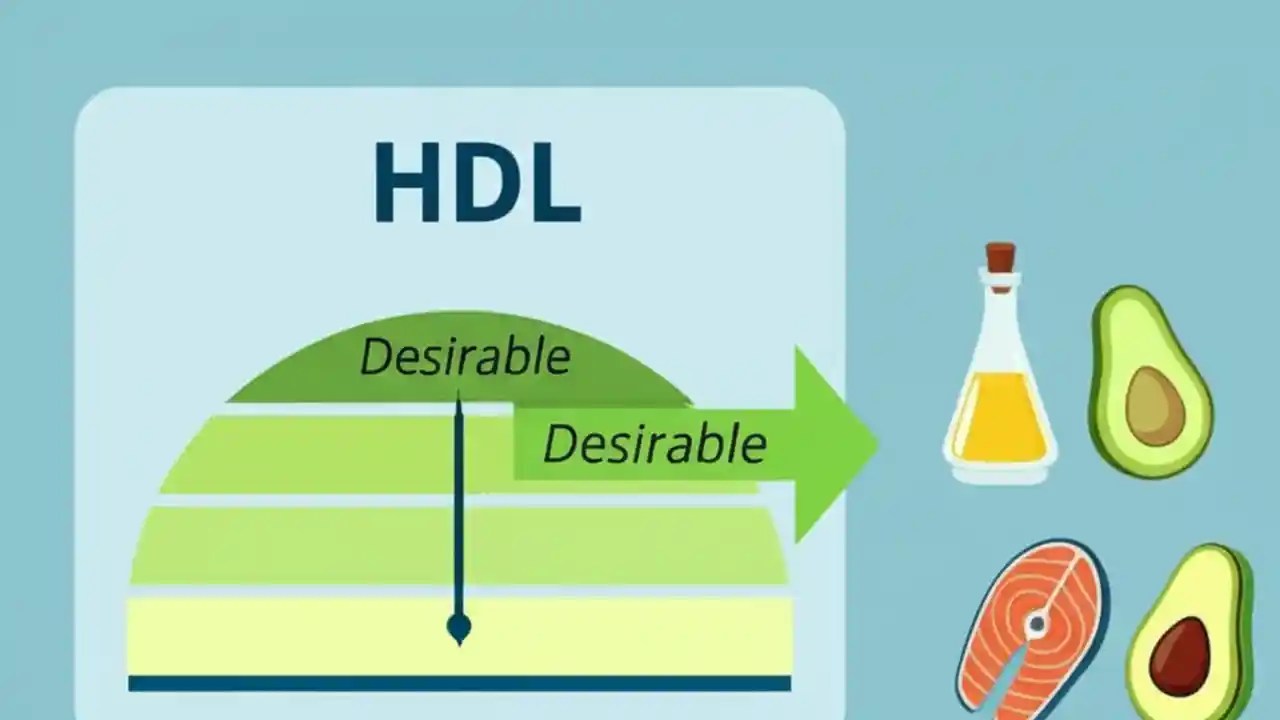 HDL

Desirable

Desirable