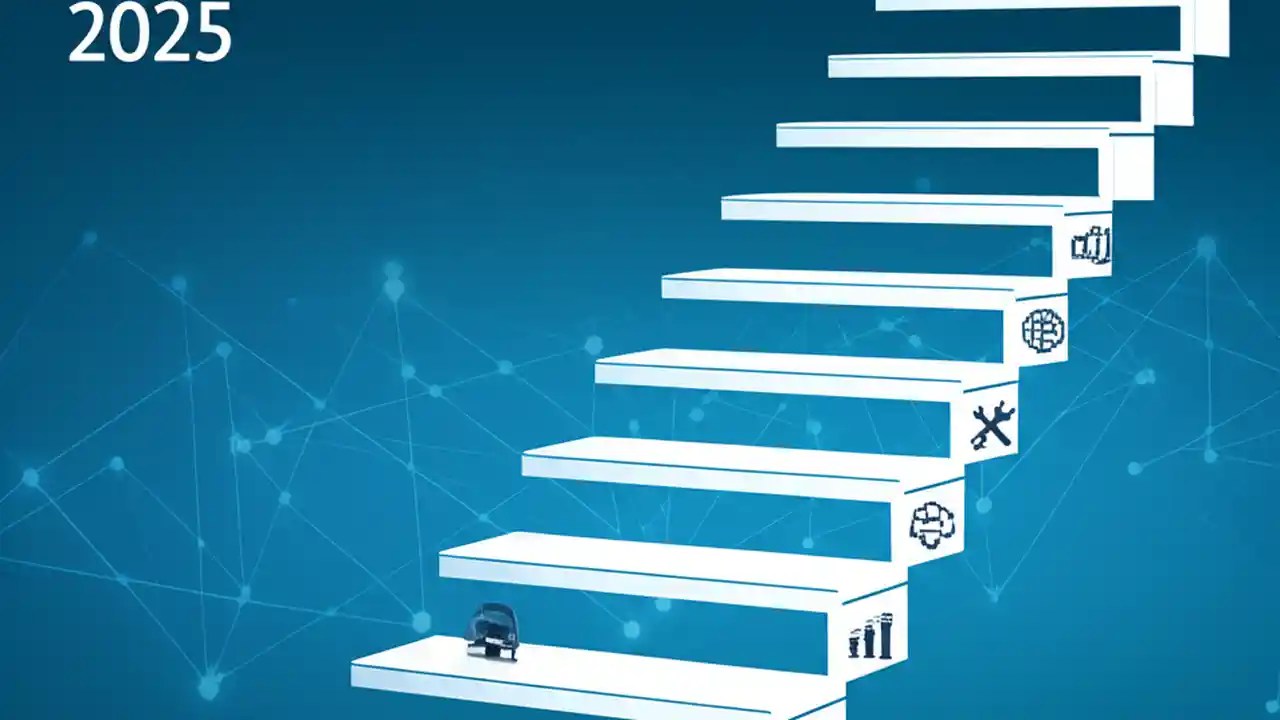 2025