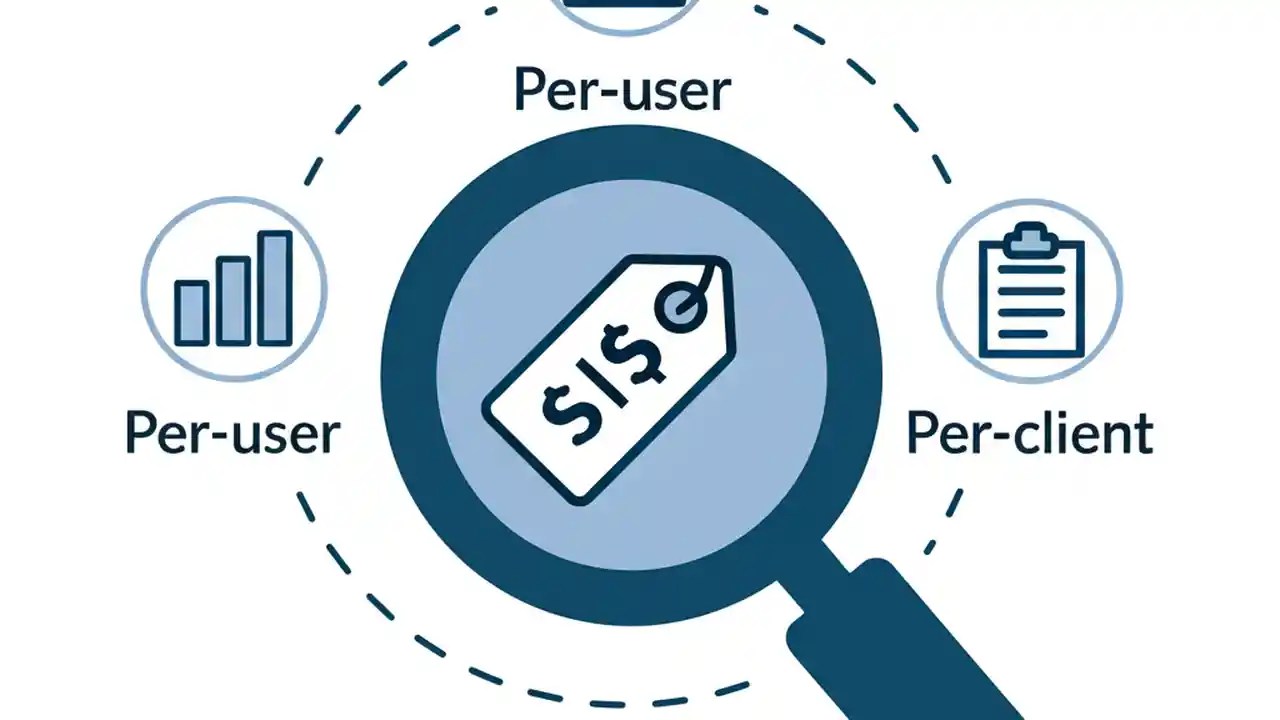 Per-user

Per-user

$|$

Per-client