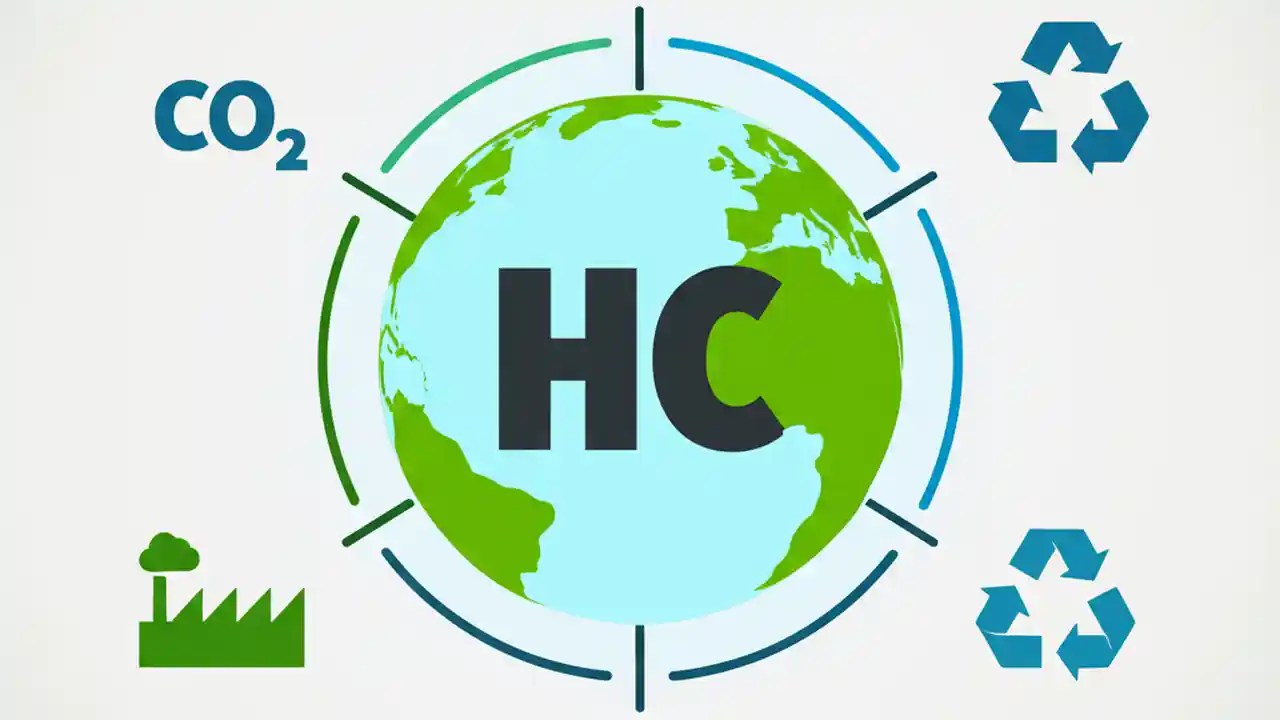 $CO_2$

HC