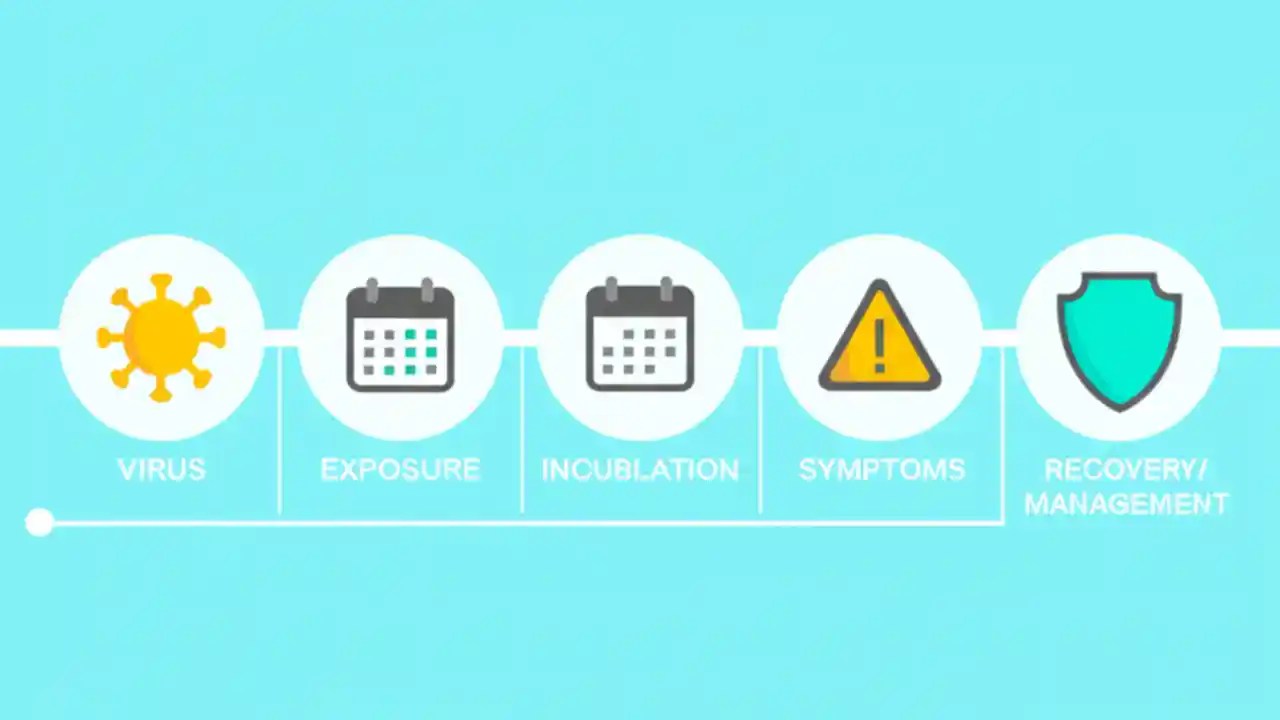 VIRUS

EXPOSURE

INCUBLATION

SYMPTOMS

RECOVERY/
MANAGEMENT