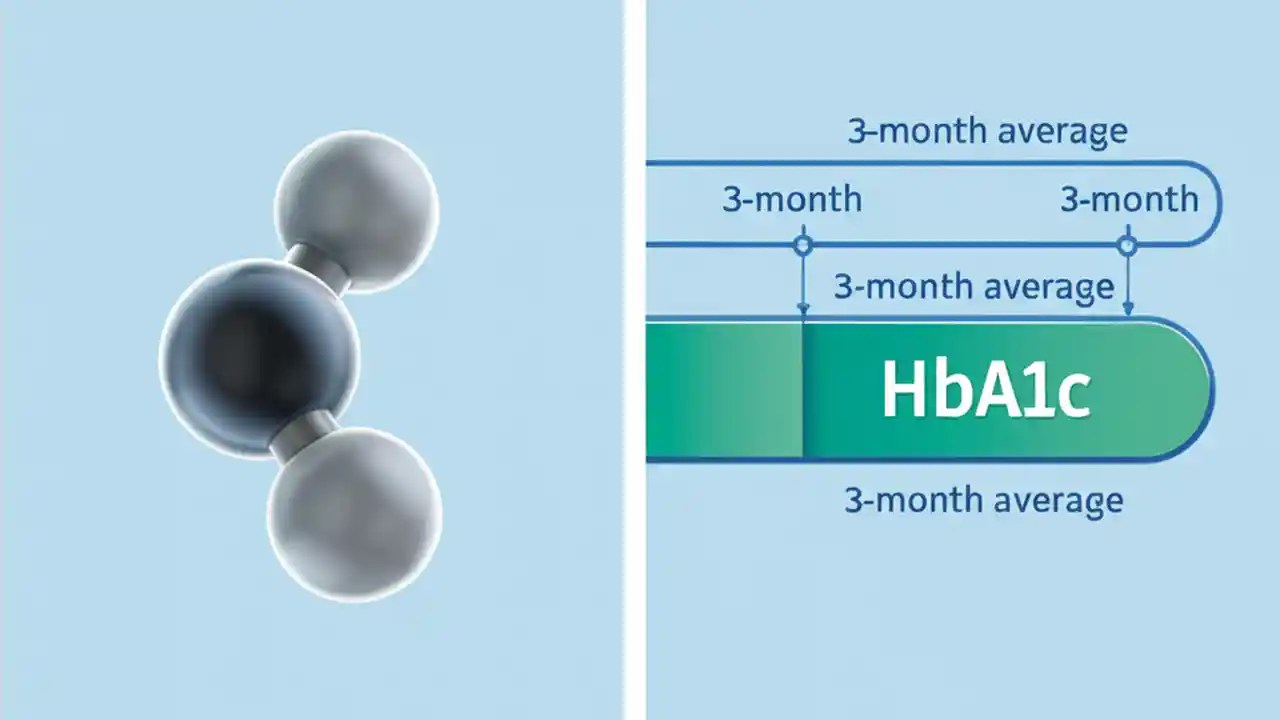 3-month average

3-month

3-month

3-month average

HbA1c

3-month average