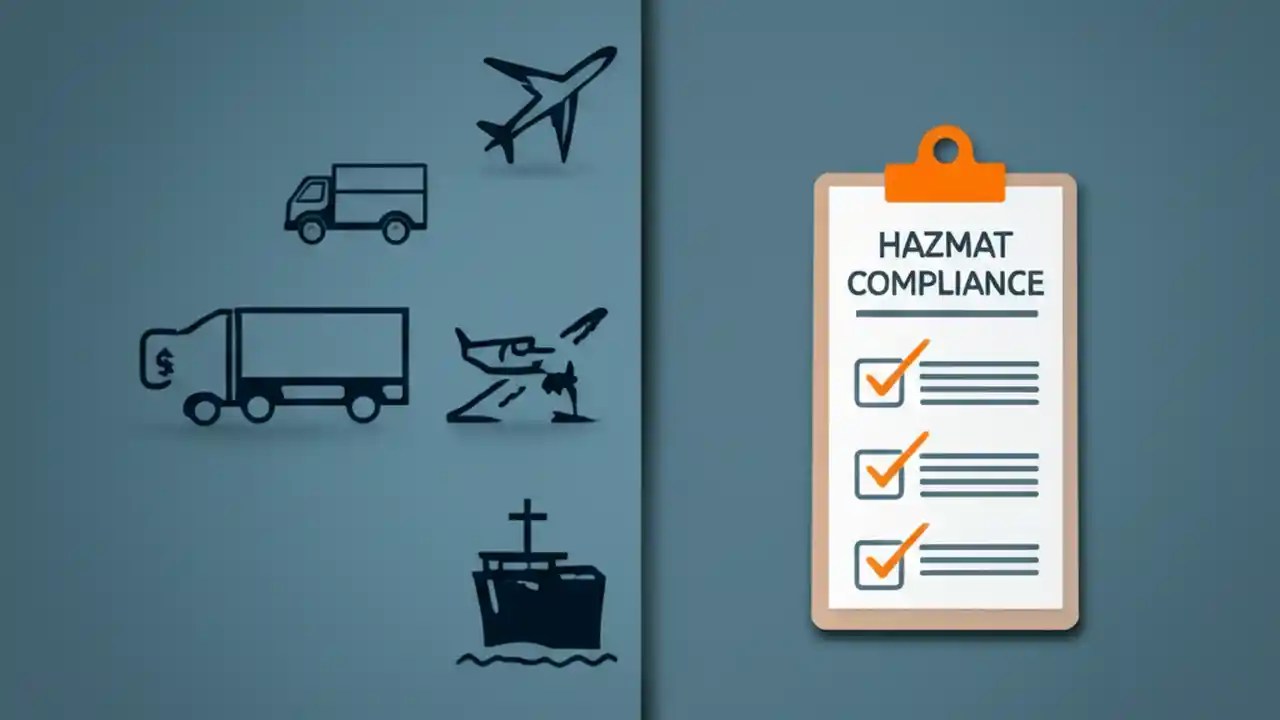 $

HAZMAT COMPLIANCE