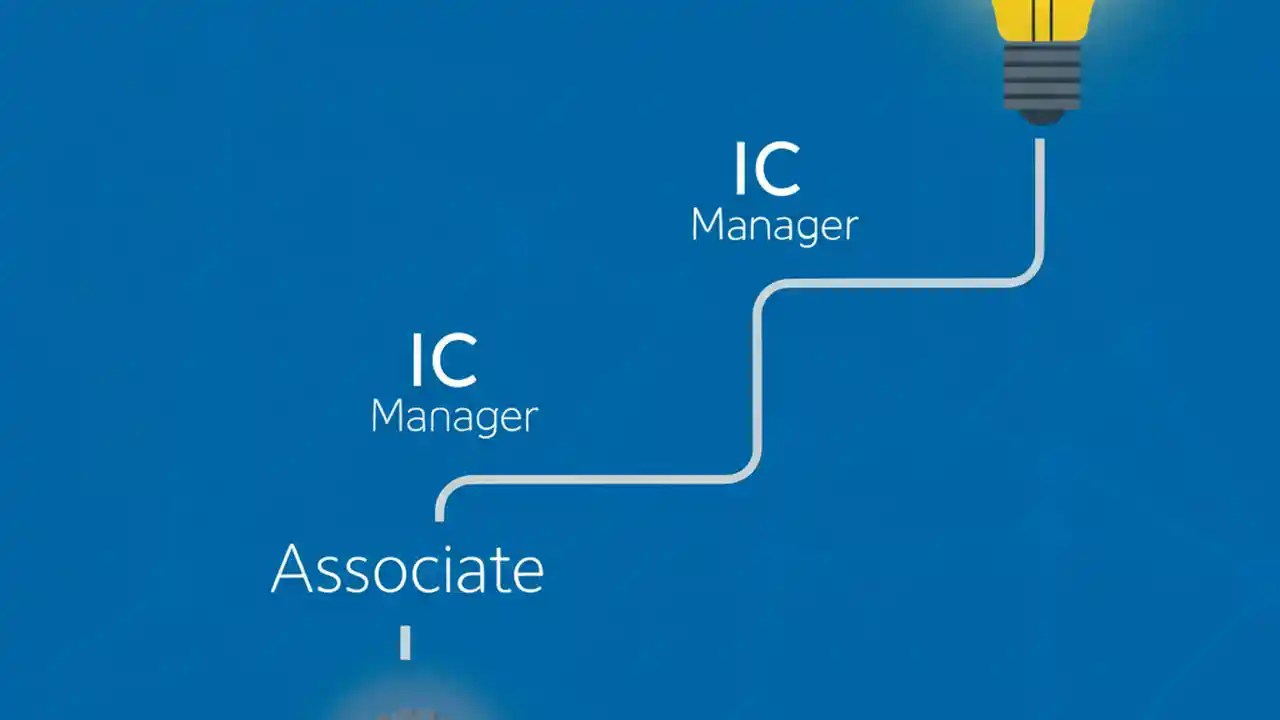 IC
Manager

IC
Manager

Associate