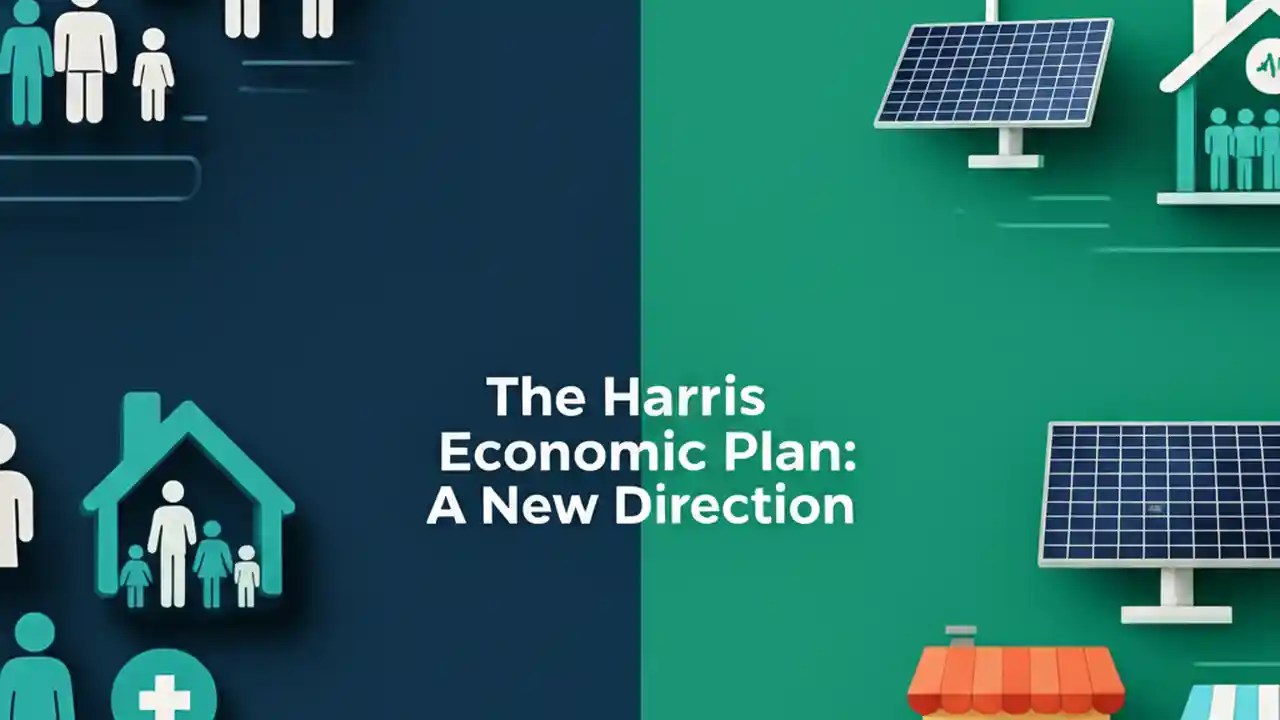 The Harris Economic Plan: A New Direction