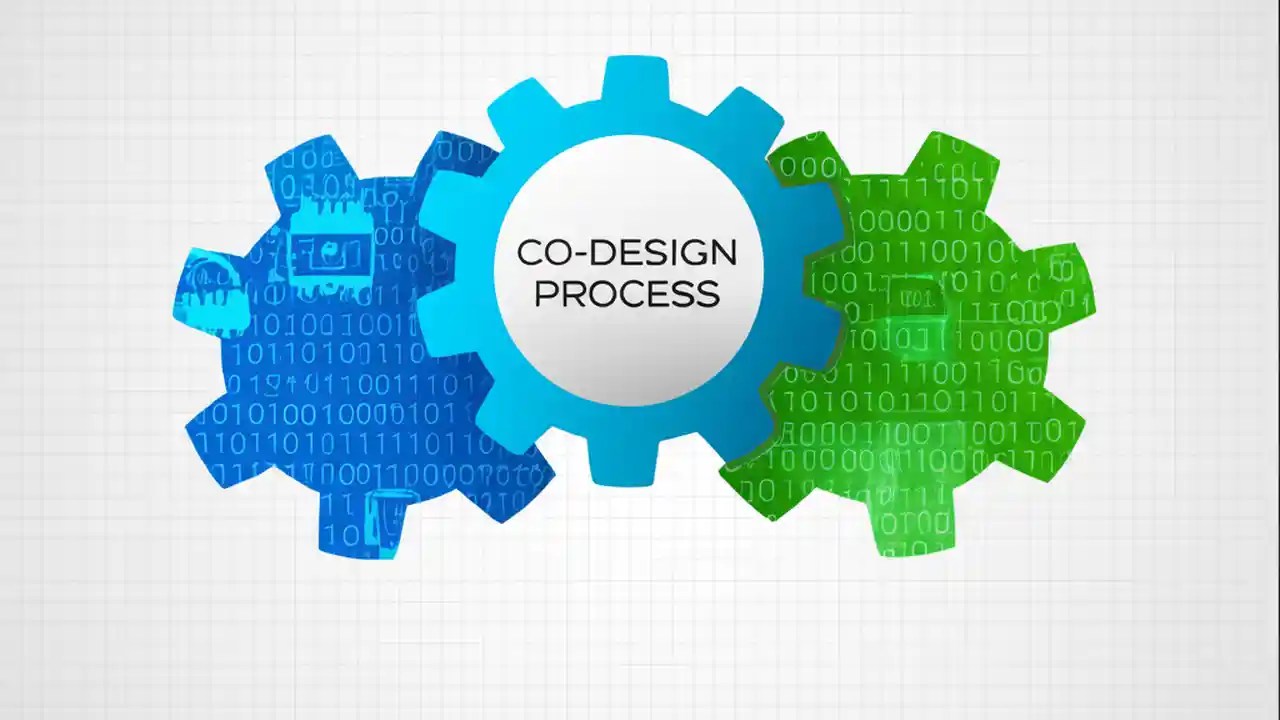 CO-DESIGN PROCESS