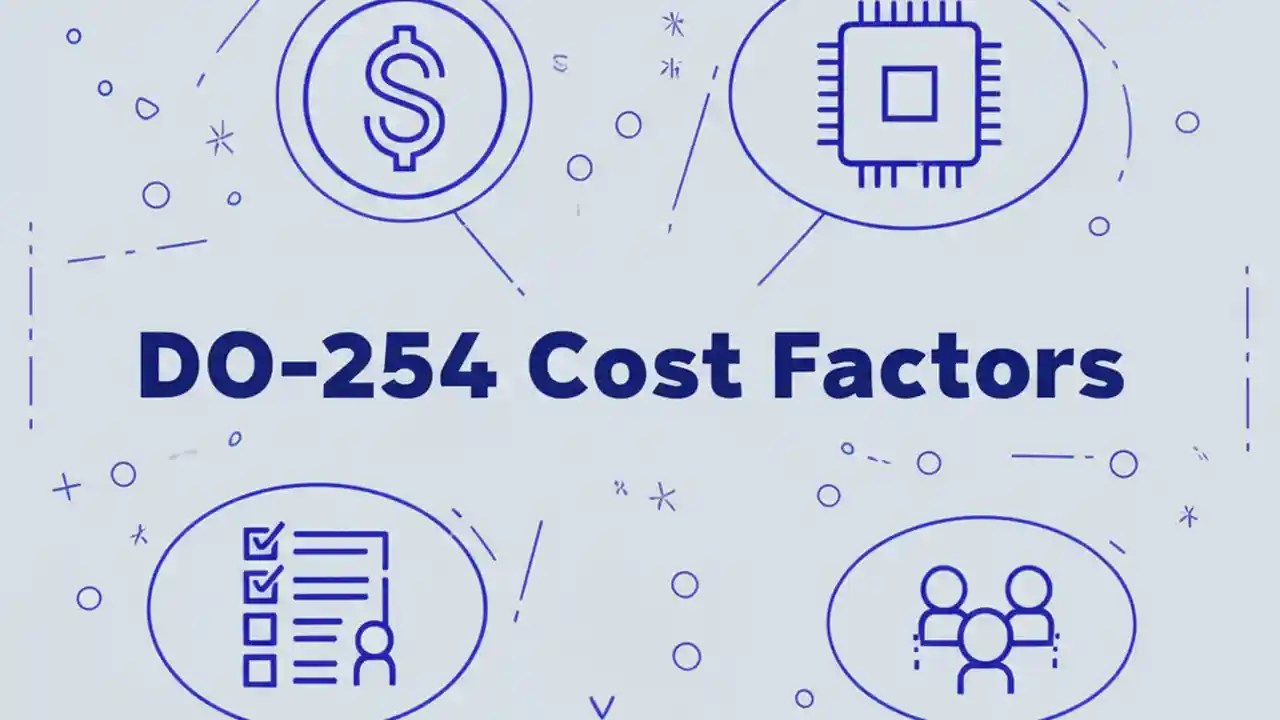 DO-254 Cost Factors