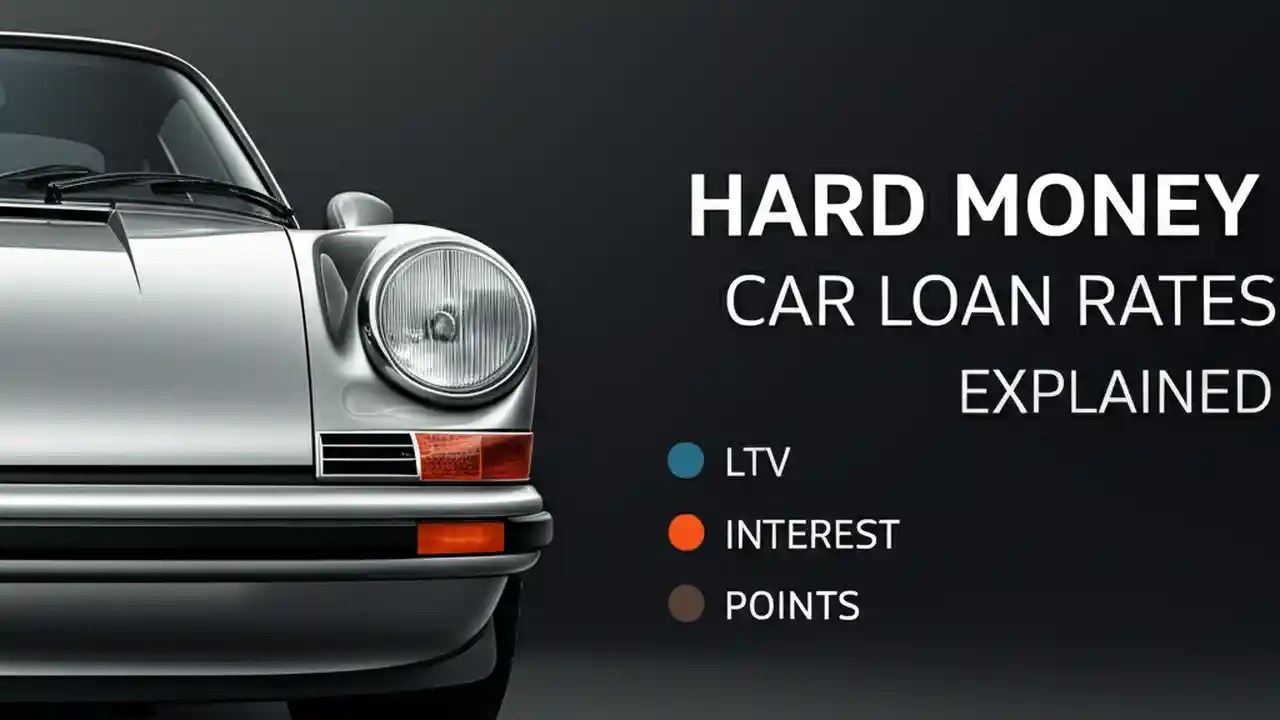 HARD MONEY
CAR LOAN RATES
EXPLAINED

LTV
INTEREST
POINTS