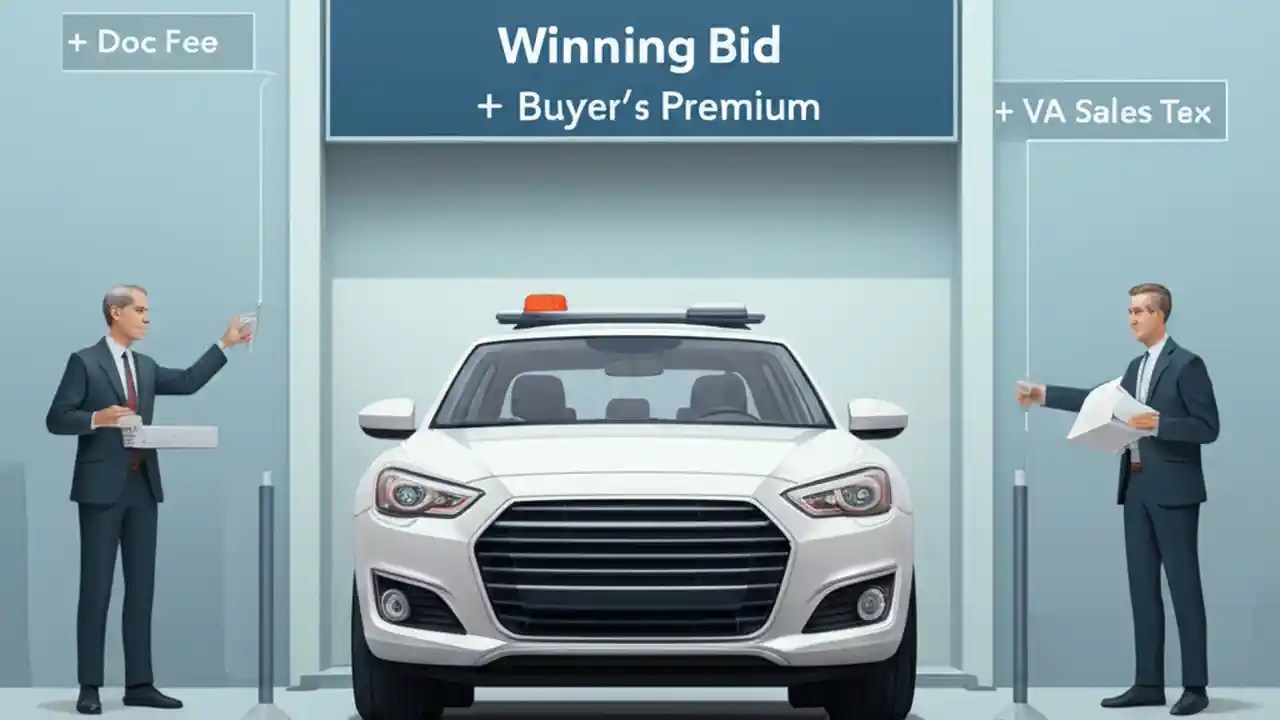 + Doc Fee

Winning Bid
+ Buyer's Premium

+ VA Sales Tex