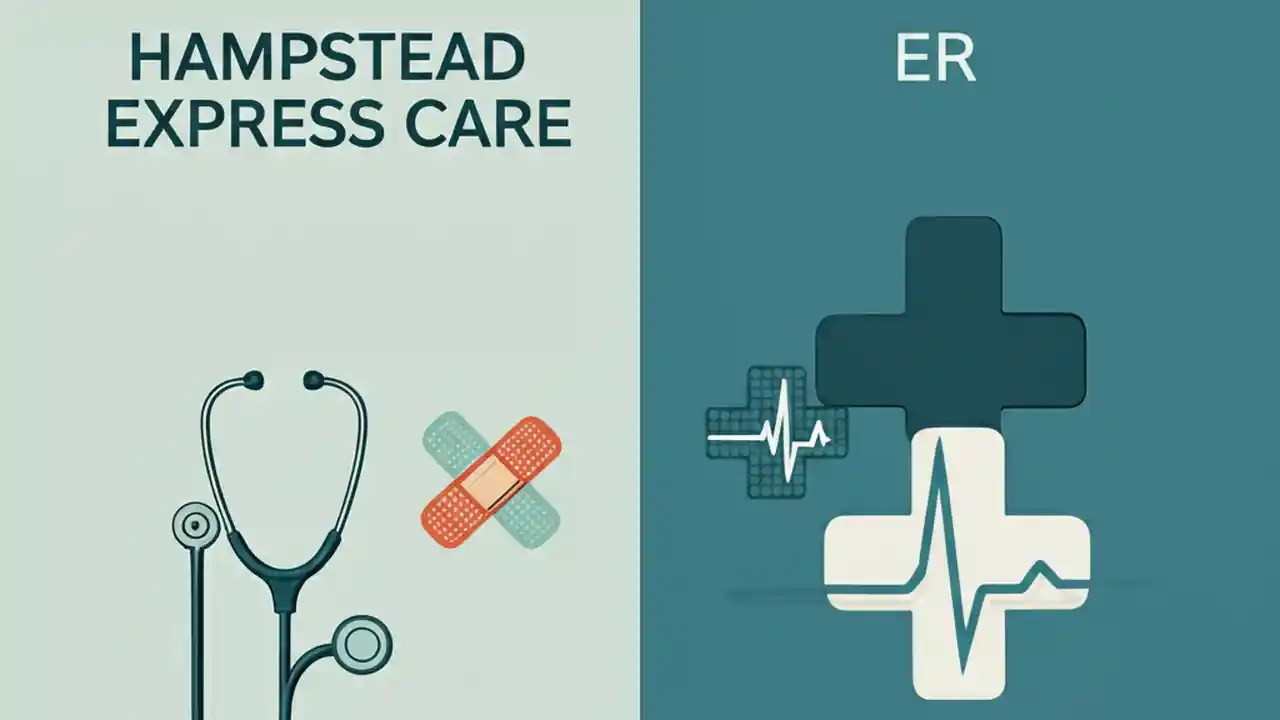 HAMPSTEAD EXPRESS CARE

ER