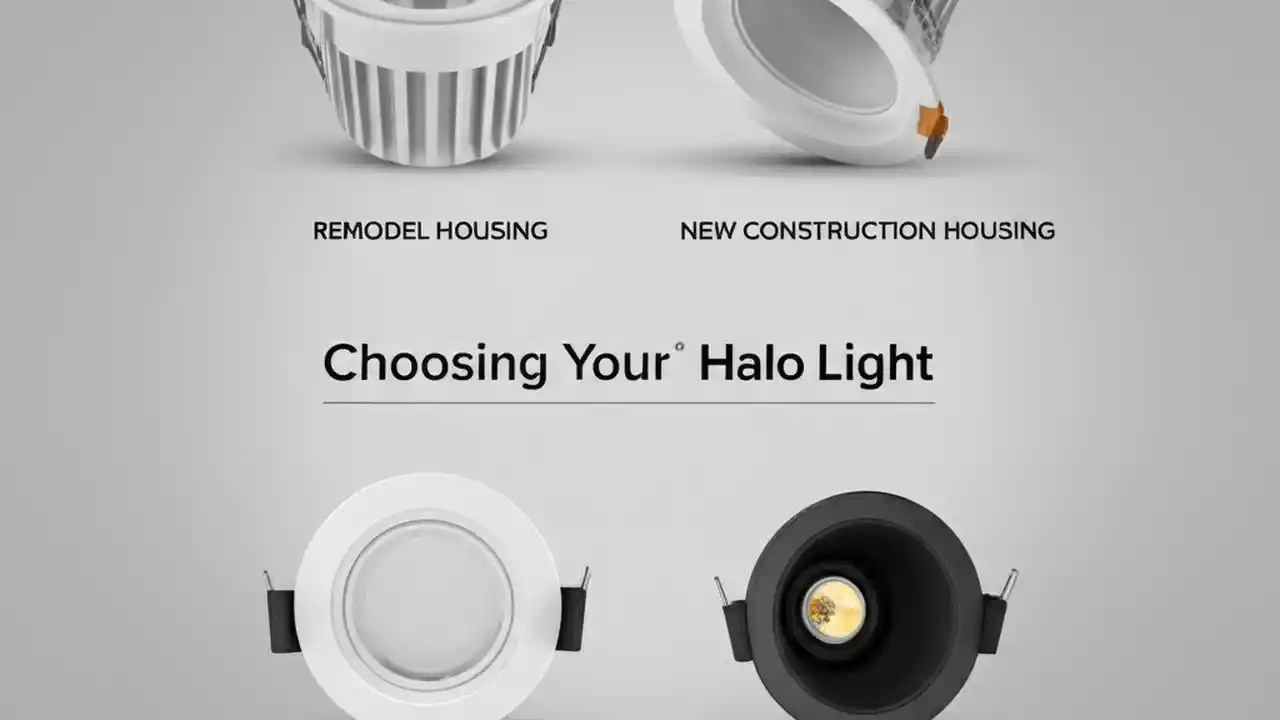 REMODEL HOUSING

NEW CONSTRUCTION HOUSING

Choosing Your° Halo Light