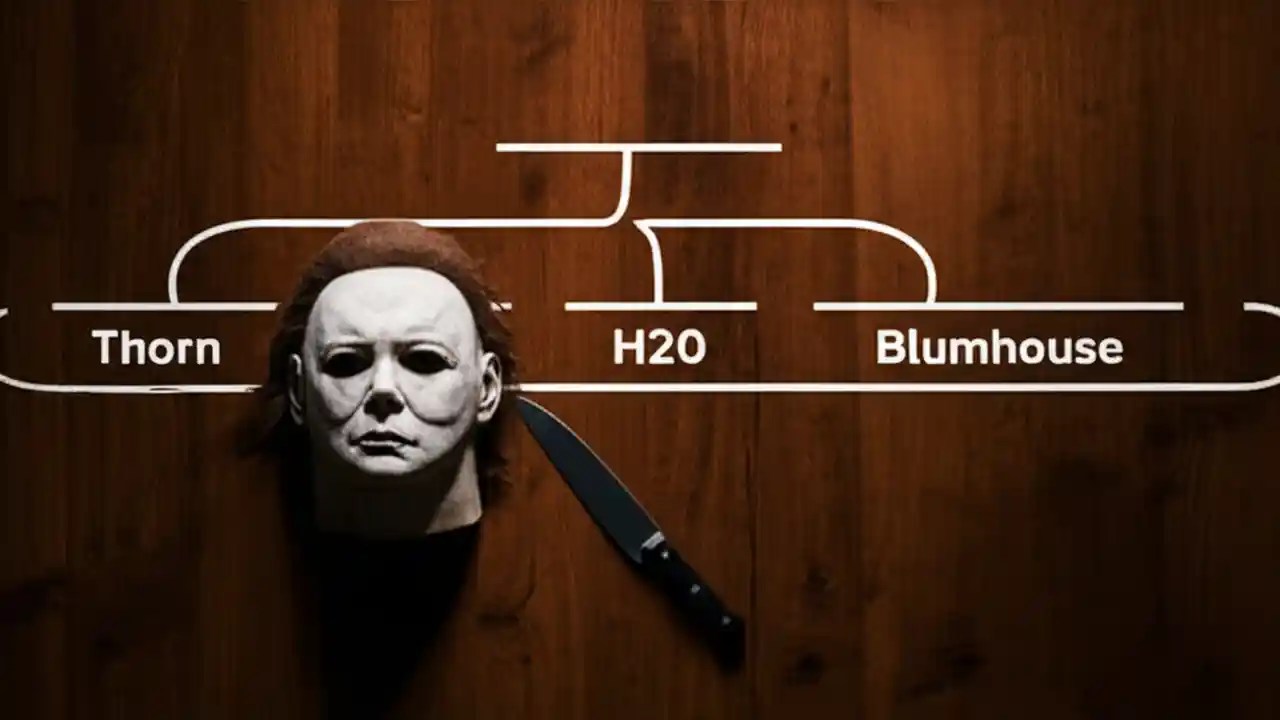 Thorn H20 Blumhouse