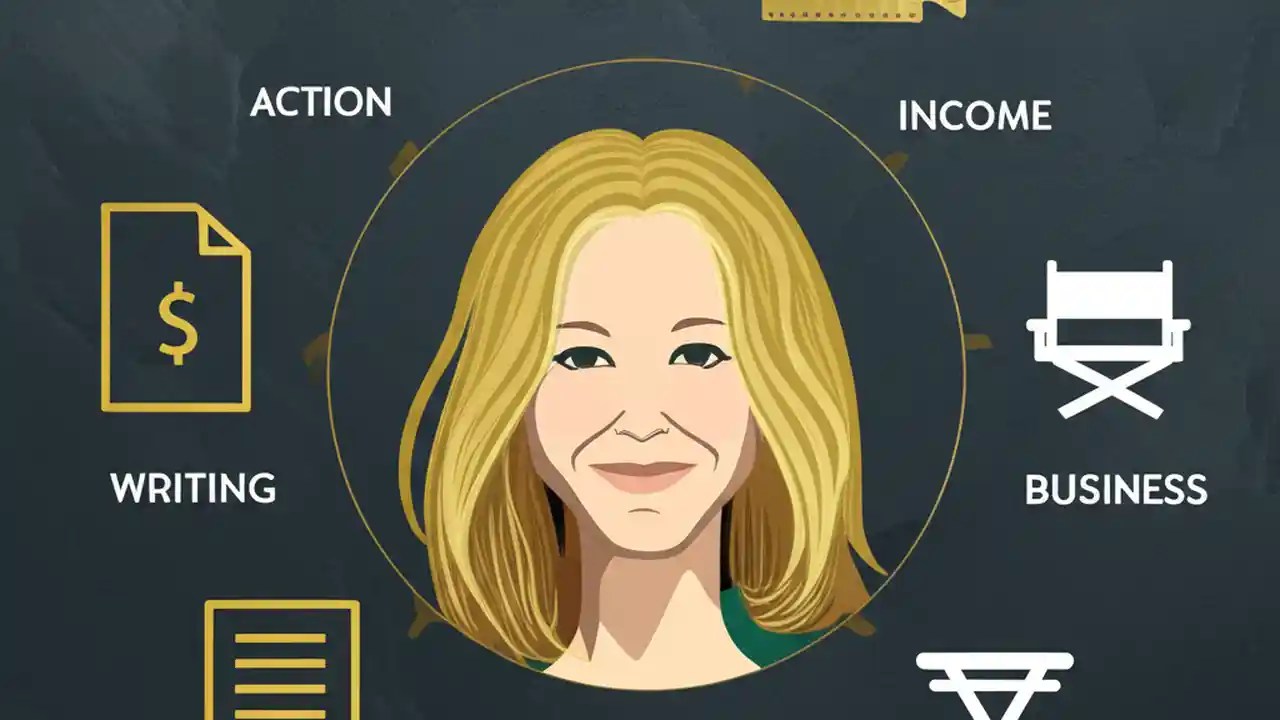 ACTION

INCOME

$

WRITING

BUSINESS