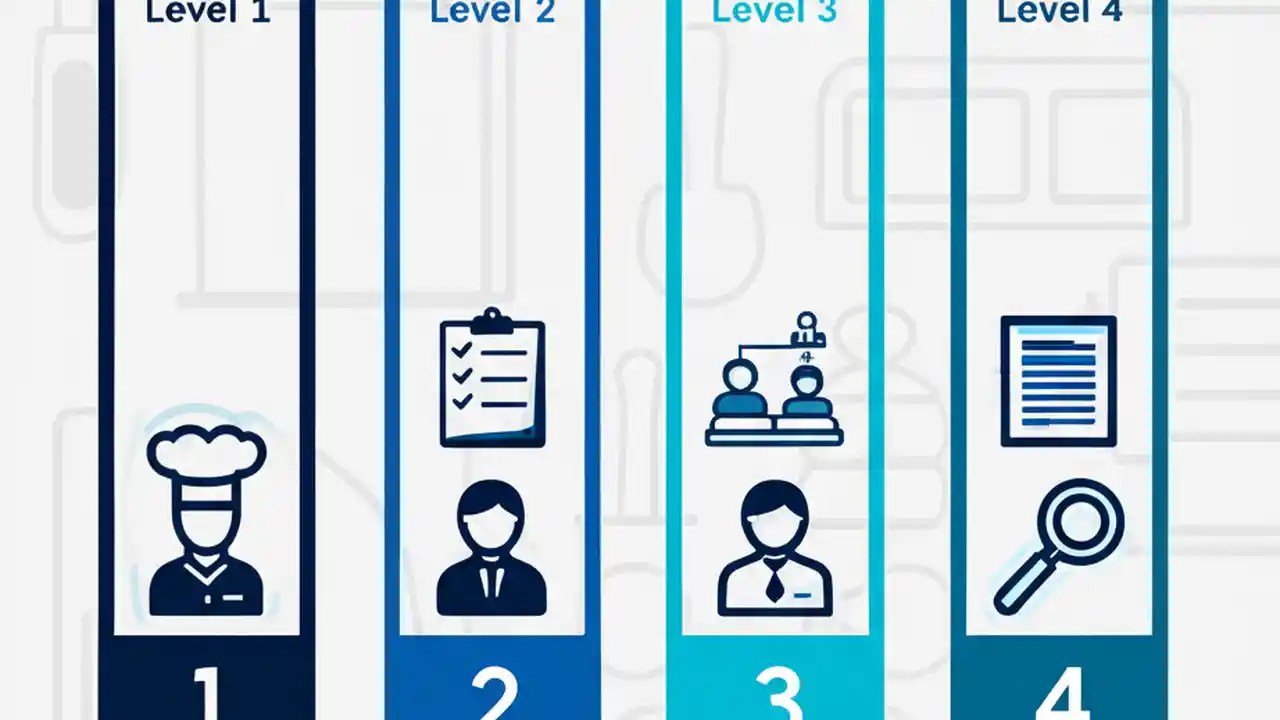 Level 1

Level 2

Level 3

Level 4

1

2

3

4