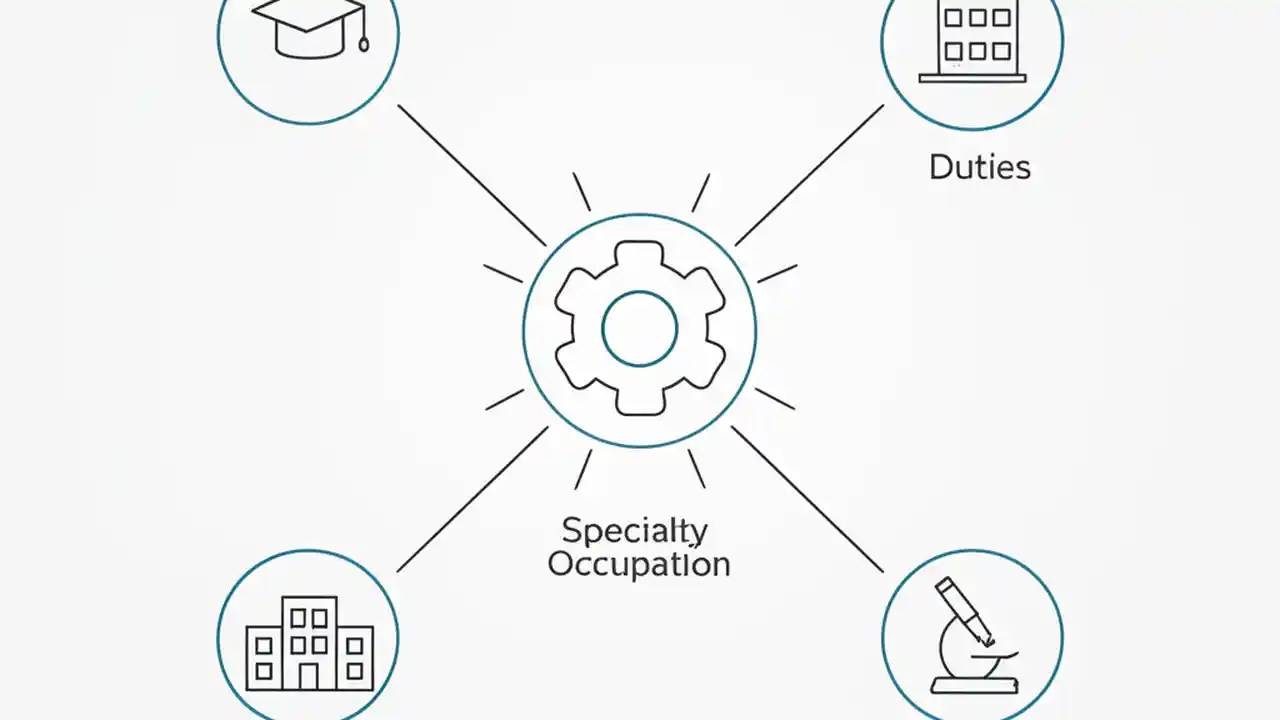 Duties

Specialty Occupation