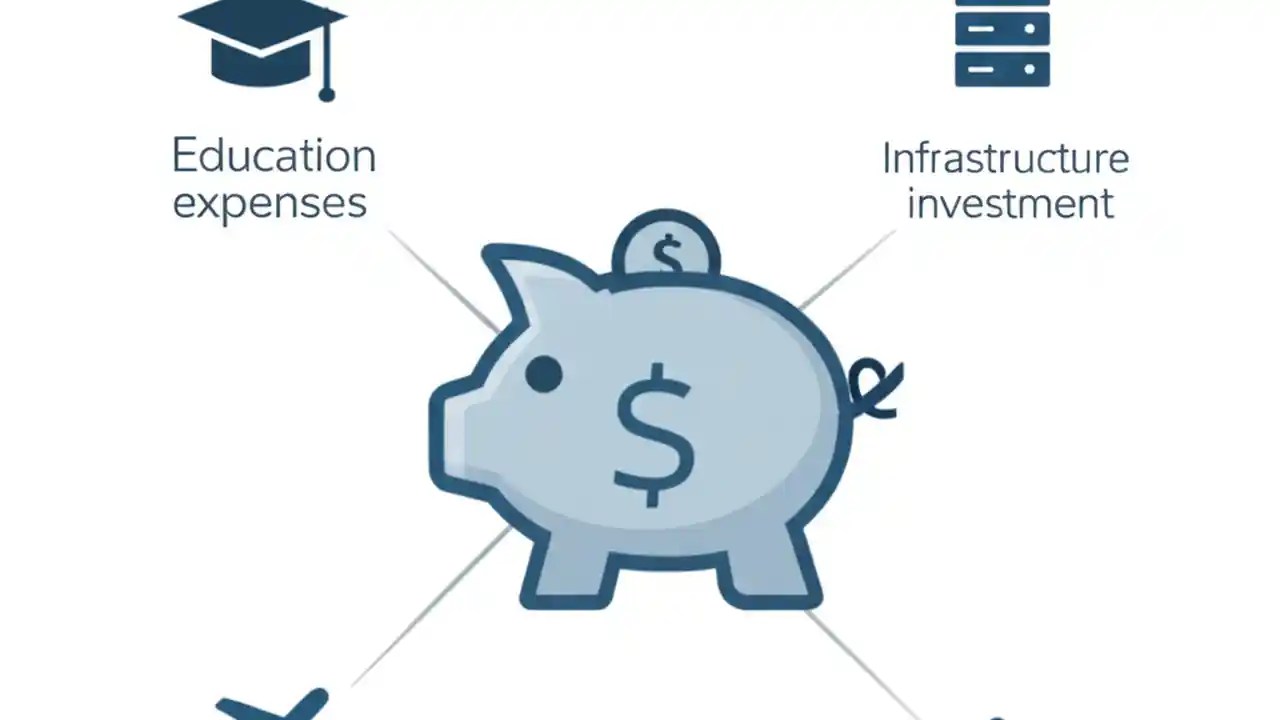 Education expenses

Infrastructure investment

$

$