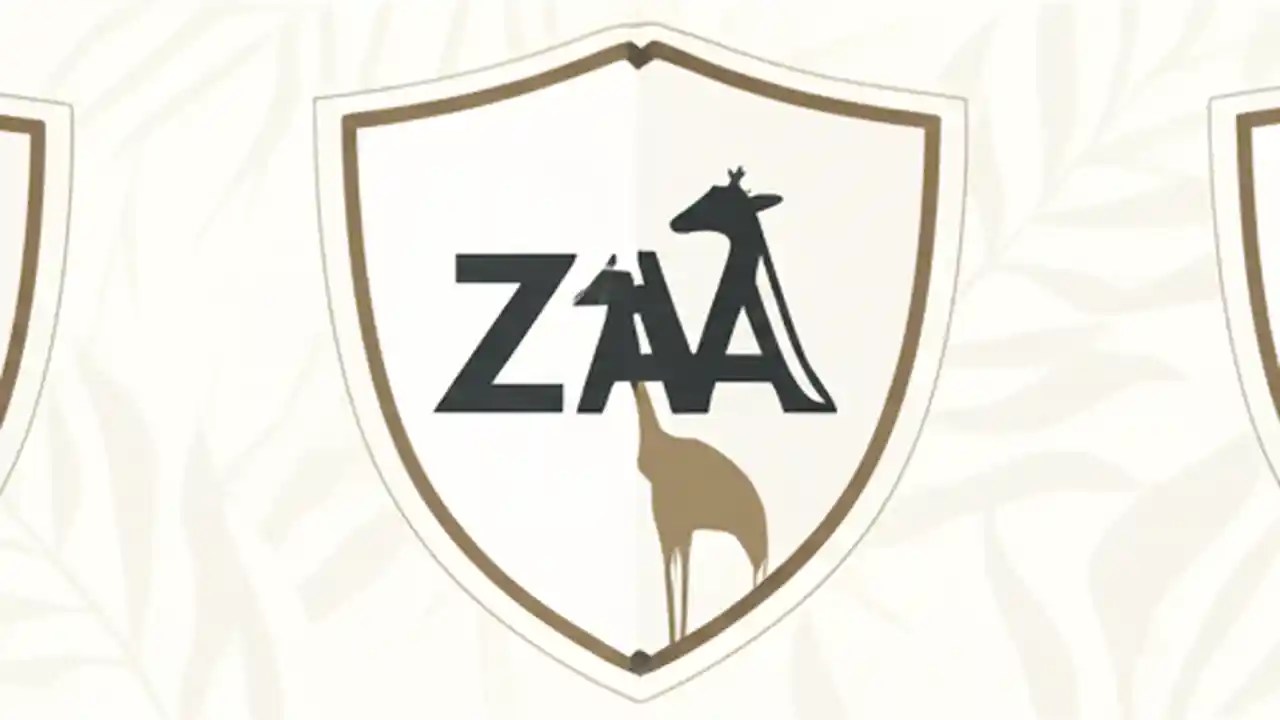 ZAA