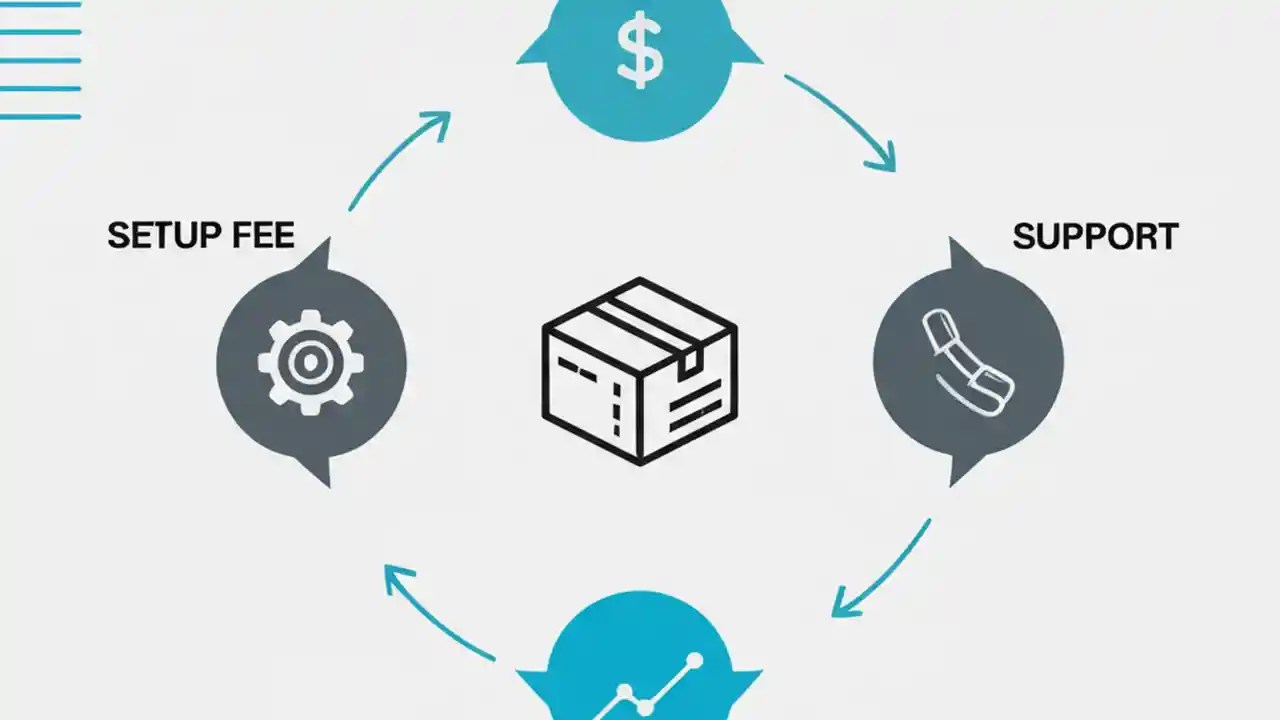 $

SETUP FEE

SUPPORT