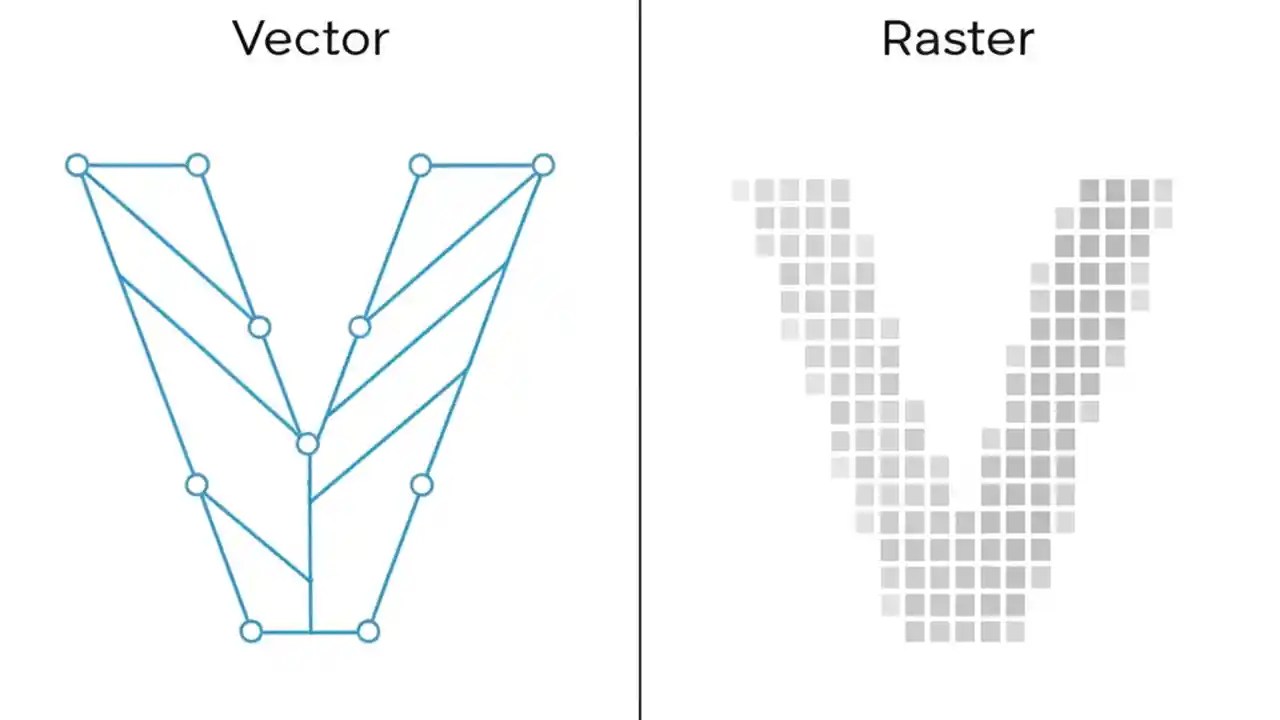 Vector

Raster