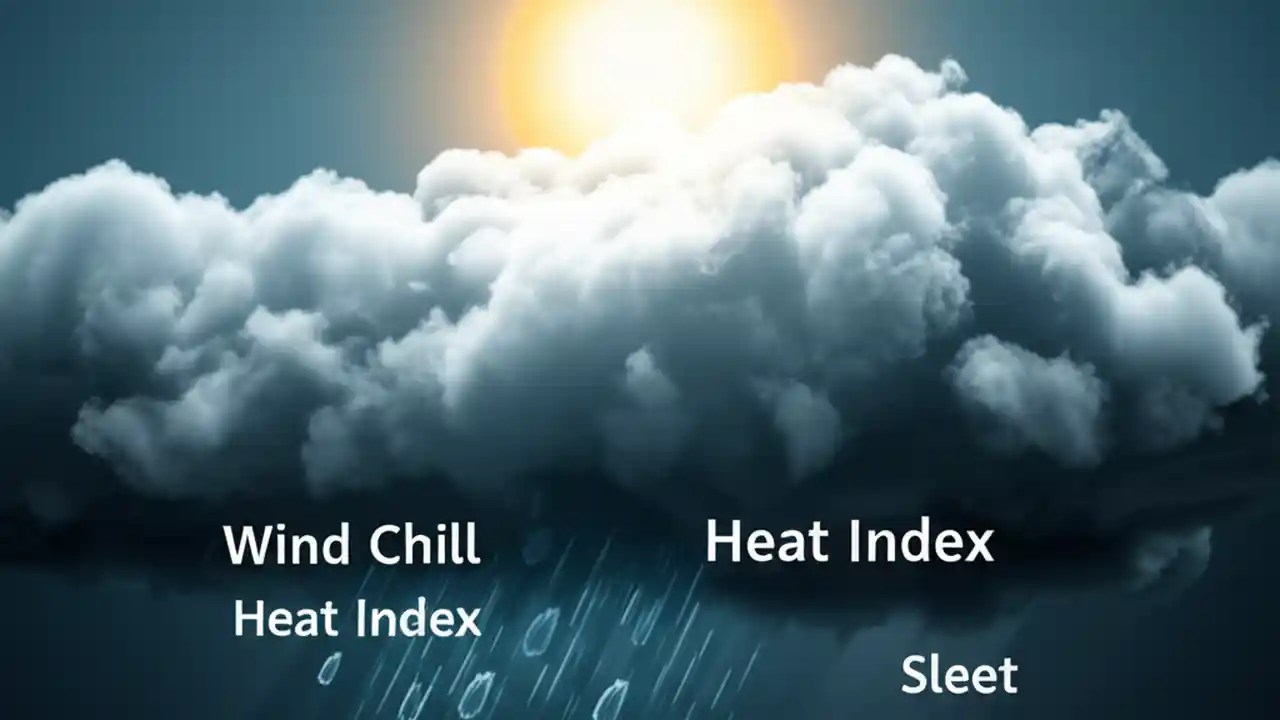 Wind Chill

Heat Index

Heat Index

Sleet