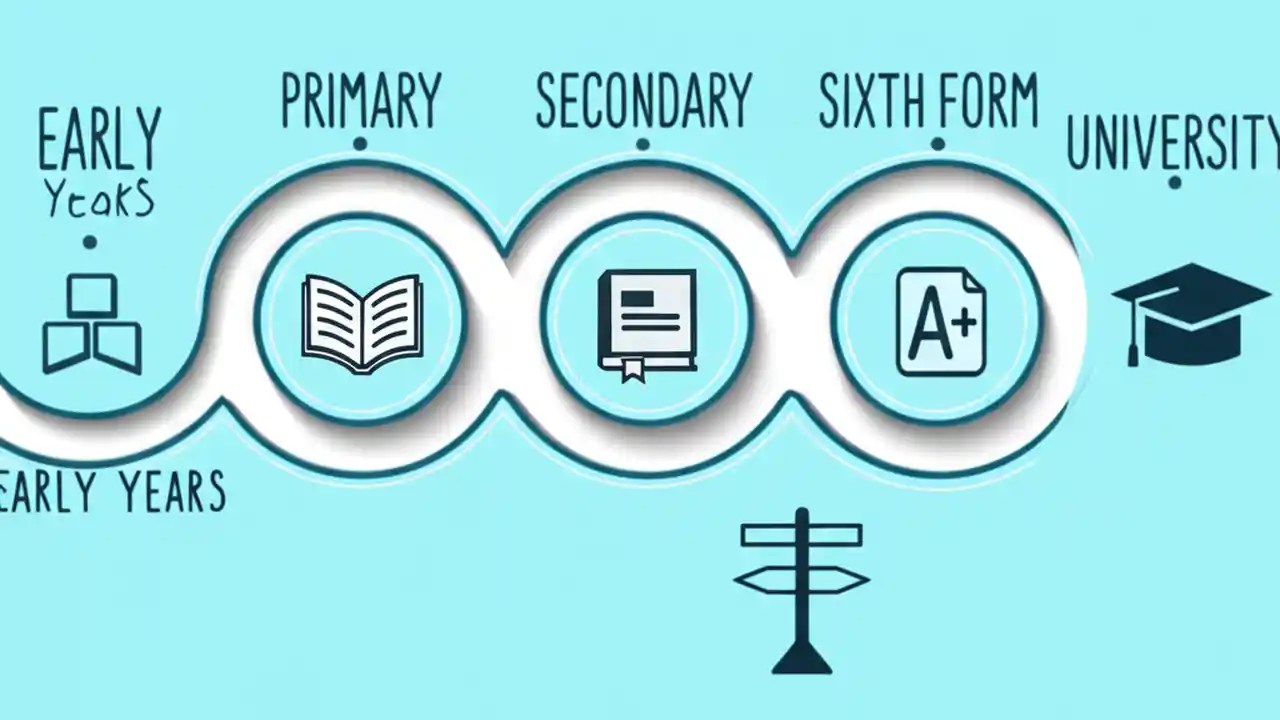 EARLY
YeaKS

PRIMARY

SECONDARY

SIXTH FORM

UNIVERSITY

A+

EARLY YEARS