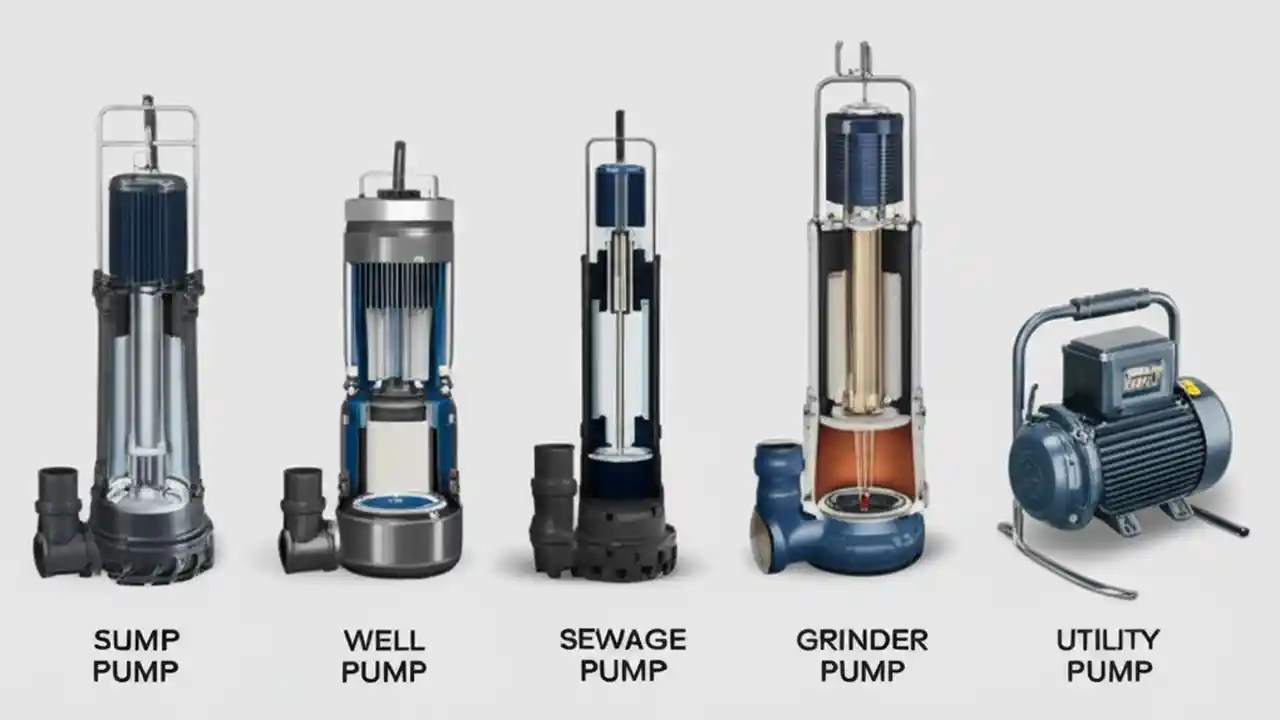 SUMP PUMP

WELL PUMP

SEWAGE PUMP

GRINDER PUMP

UTILITY PUMP