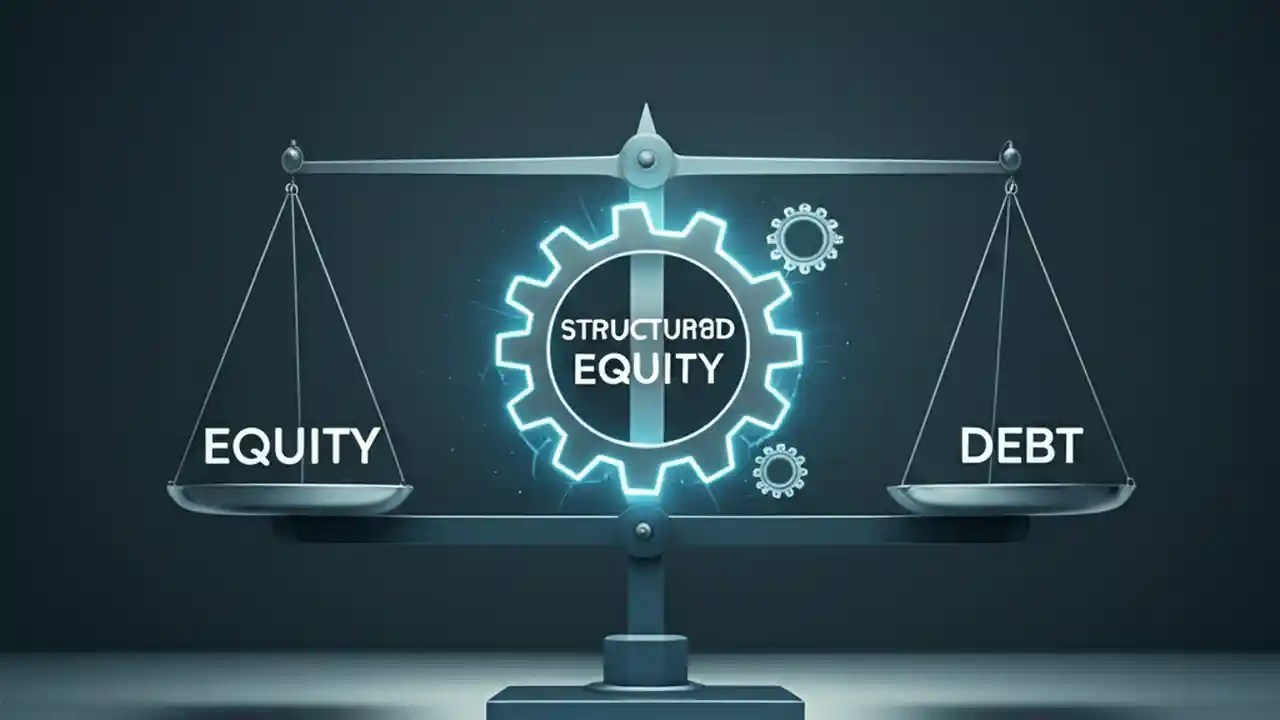 EQUITY

STRUCTUR8D EQUITY

DEBT