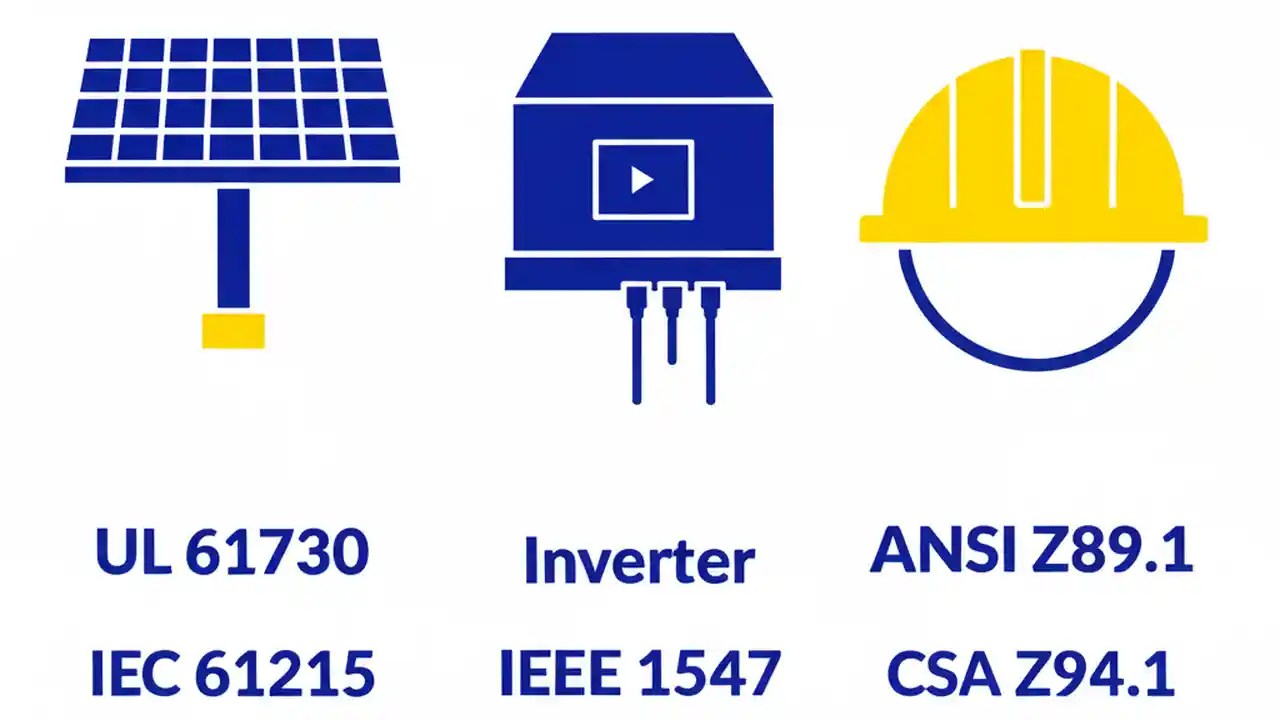 UL 61730

IEC 61215

Inverter

IEEE 1547

ANSI Z89.1

CSA Z94.1