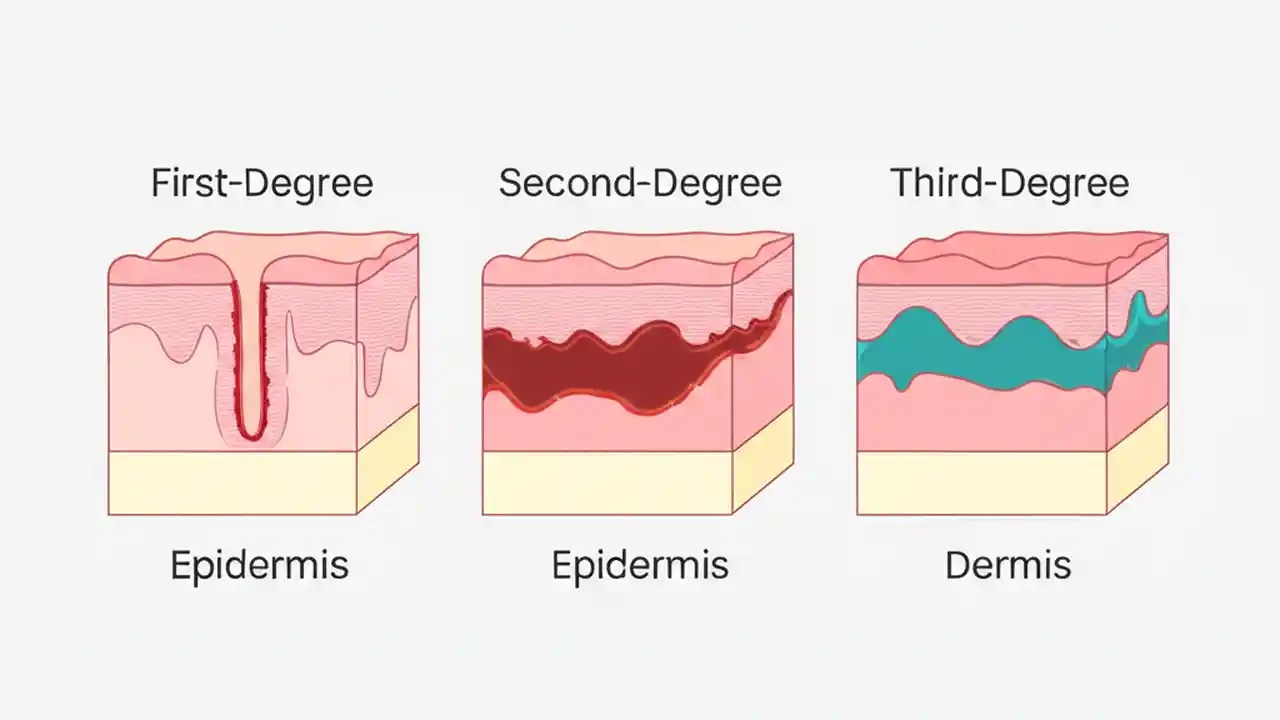 First-Degree

Second-Degree

Third-Degree

Epidermis

Epidermis

Dermis