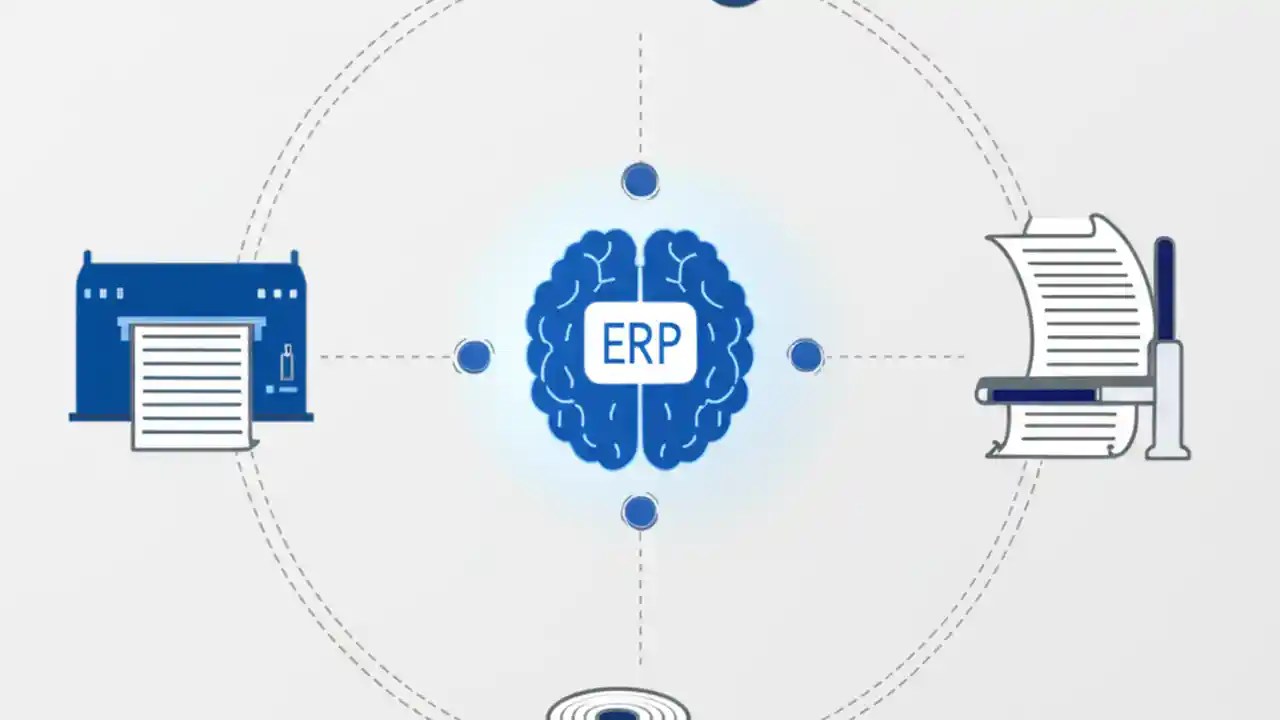 ERP