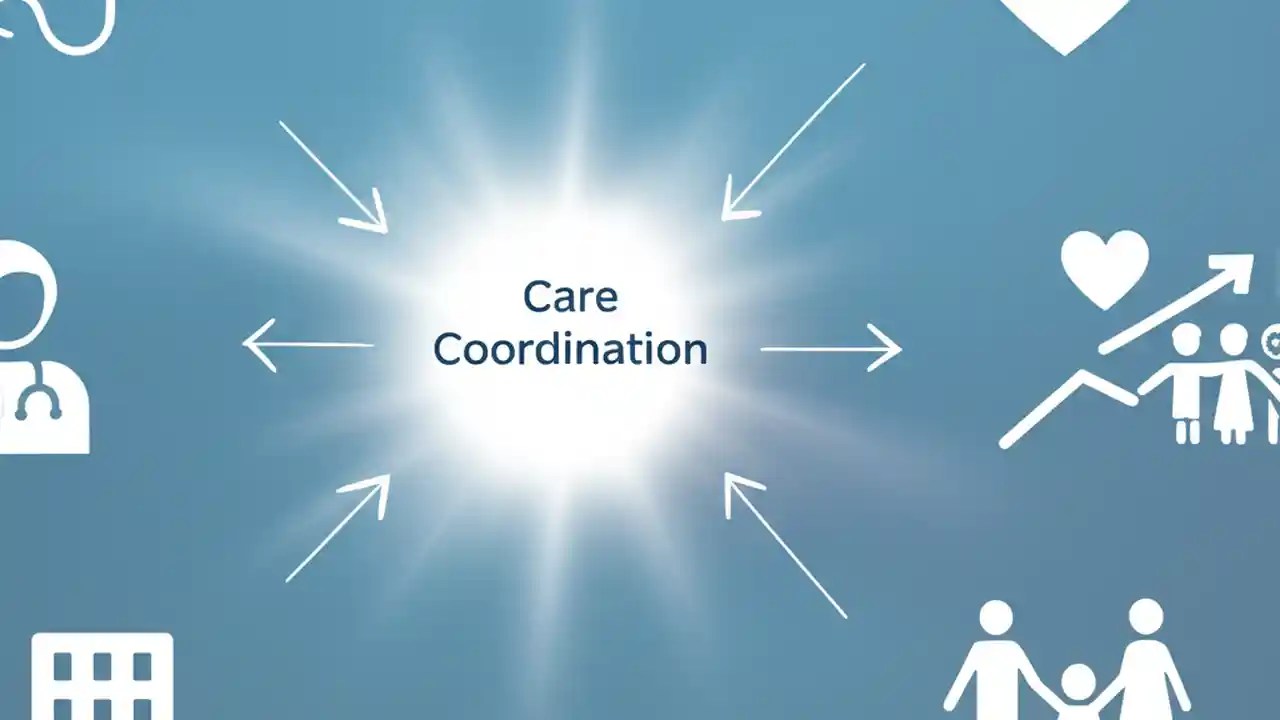 Care Coordination