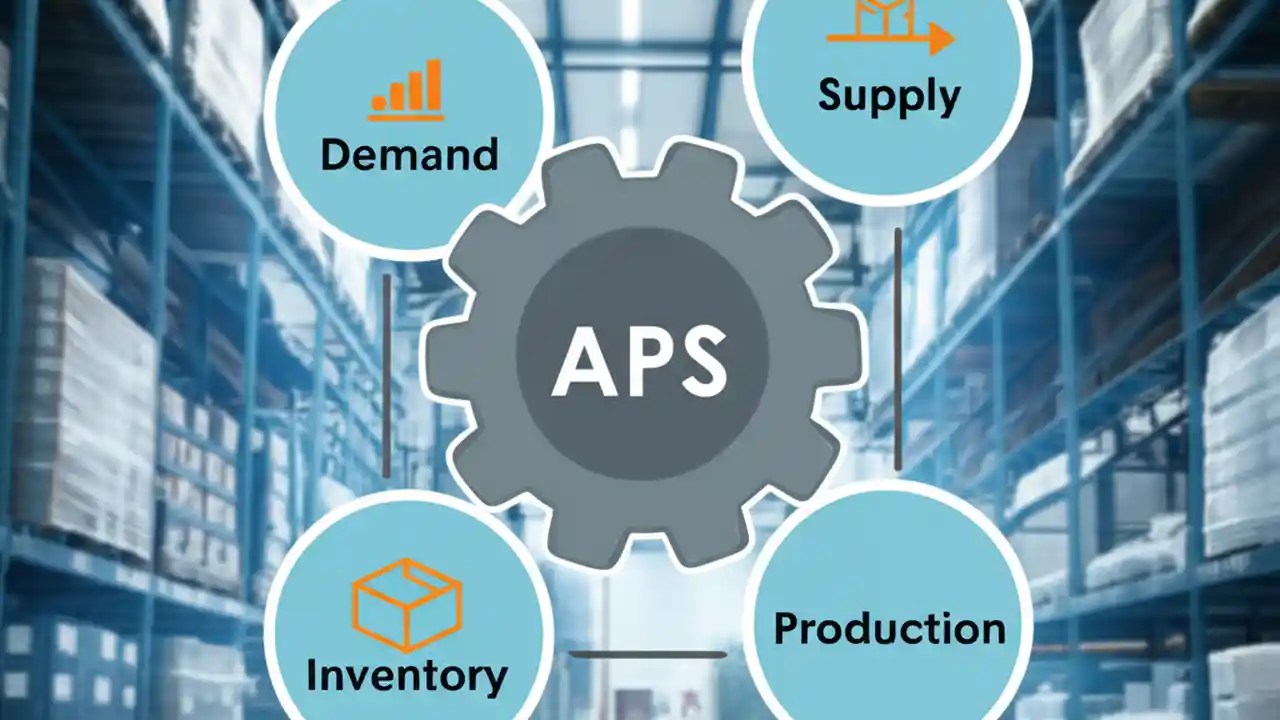 Demand

Supply

APS

Inventory

Production