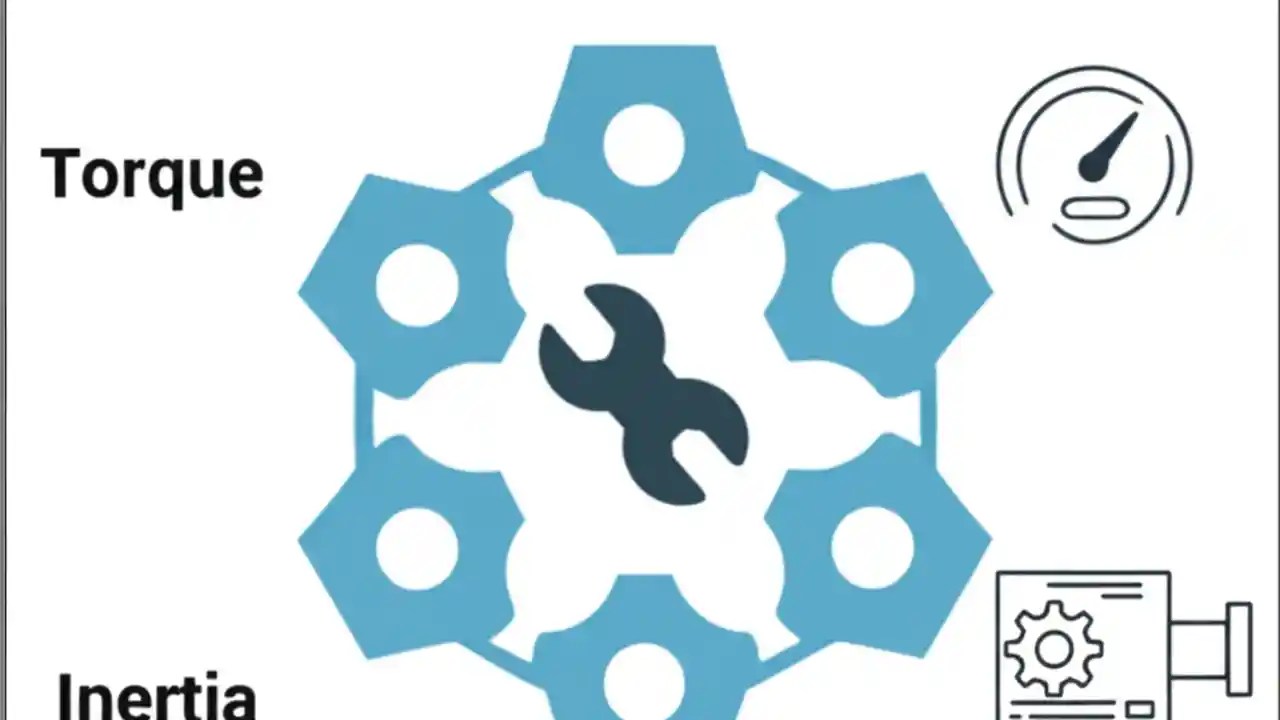 Torque

Inertia