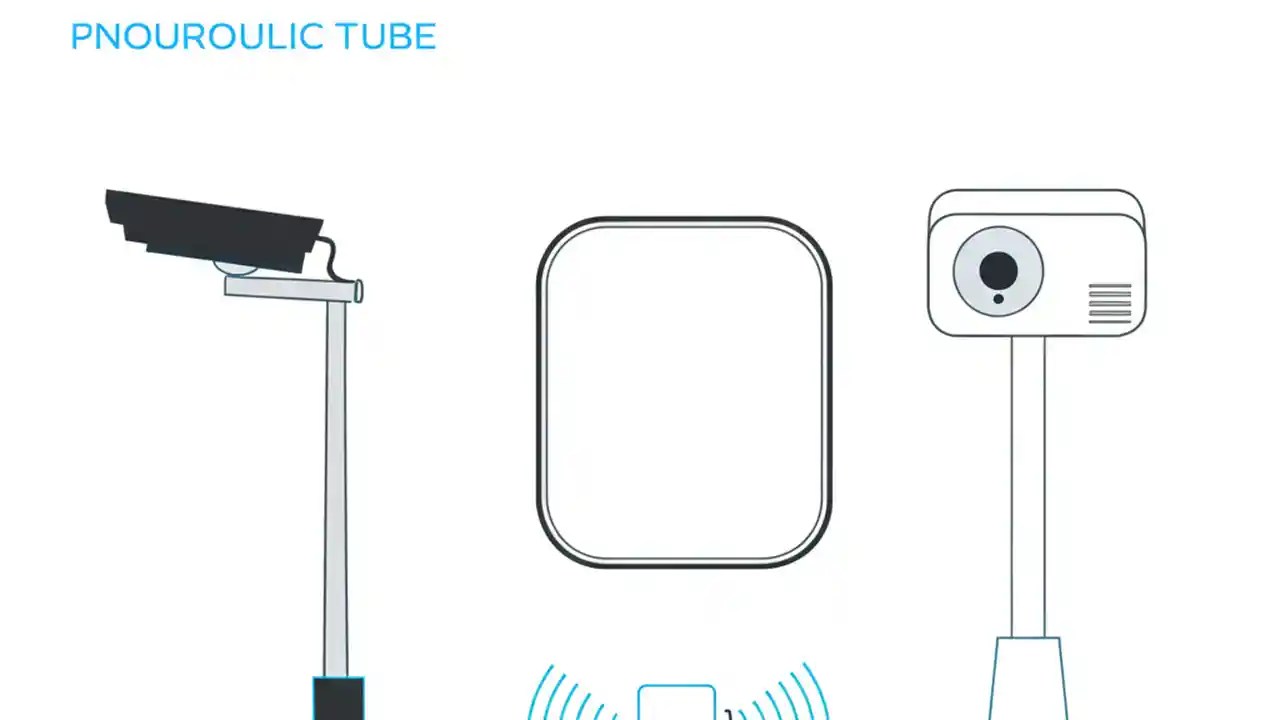 PNOUROULIC TUBE