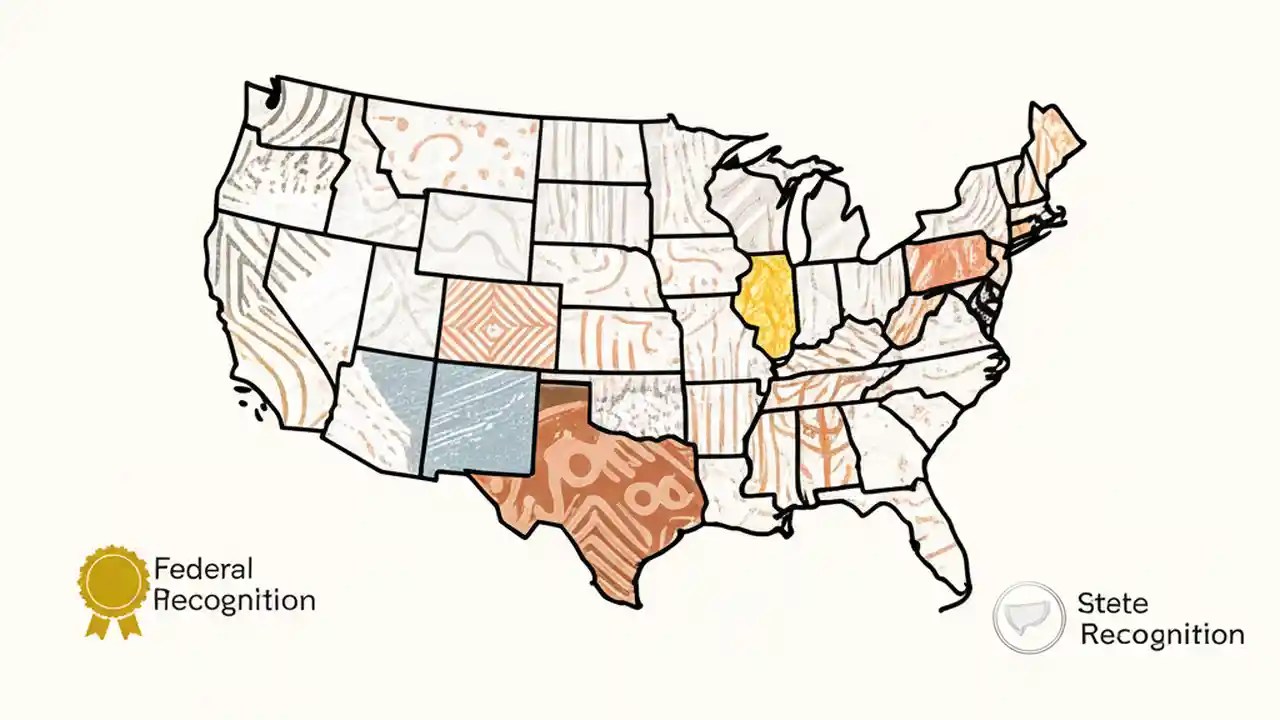 Federal Recognition

Stete Recognition