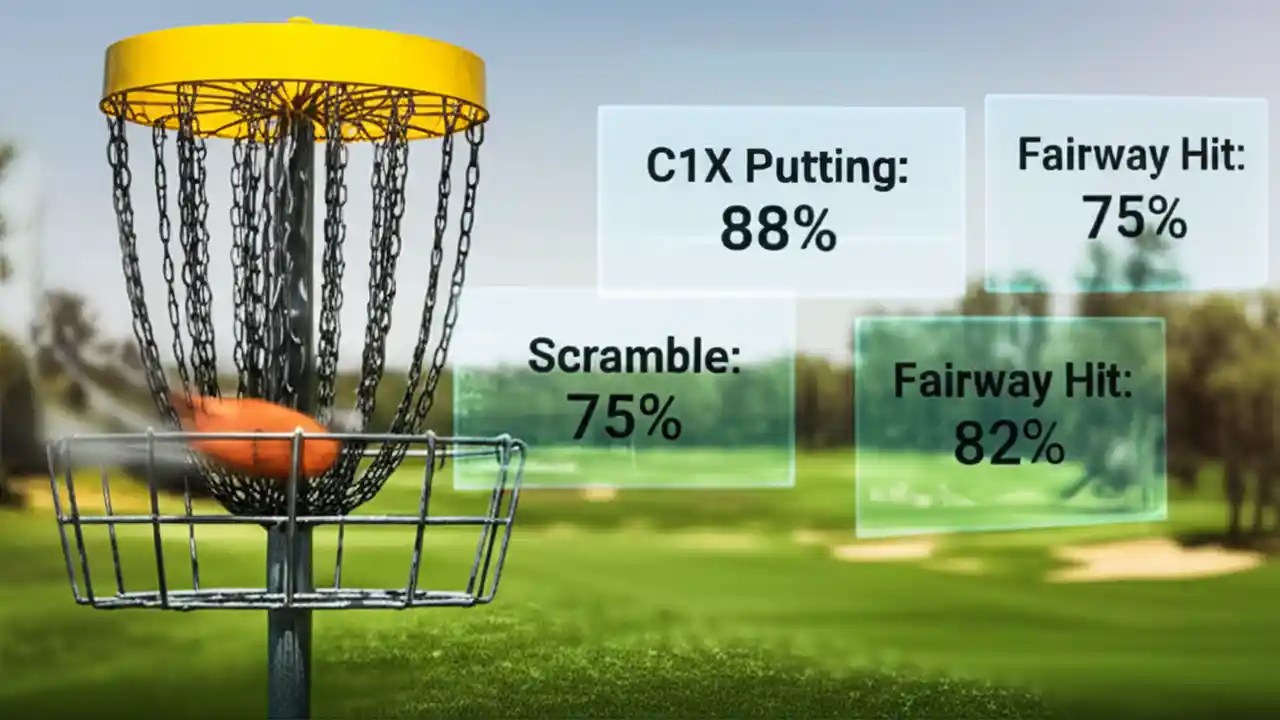 C1X Putting:
88%

Fairway Hit:
75%

Scramble:
75%

Fairway Hit:
82%