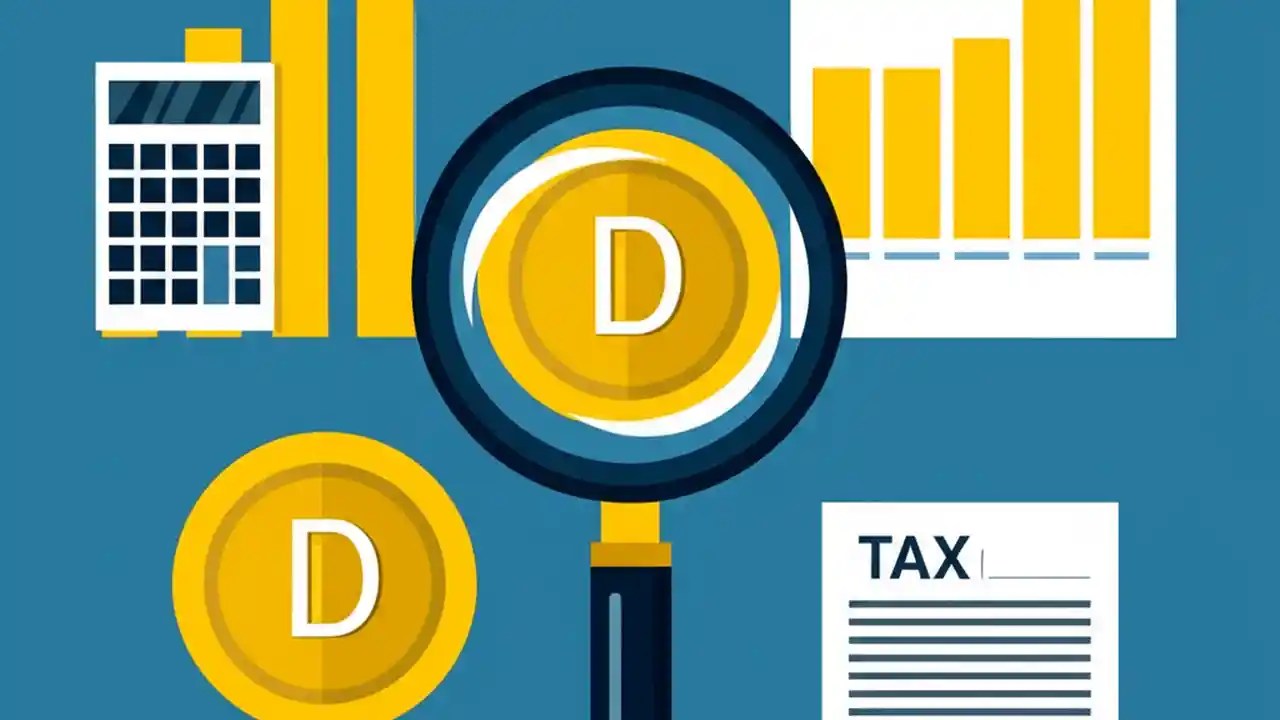 D

D

TAX