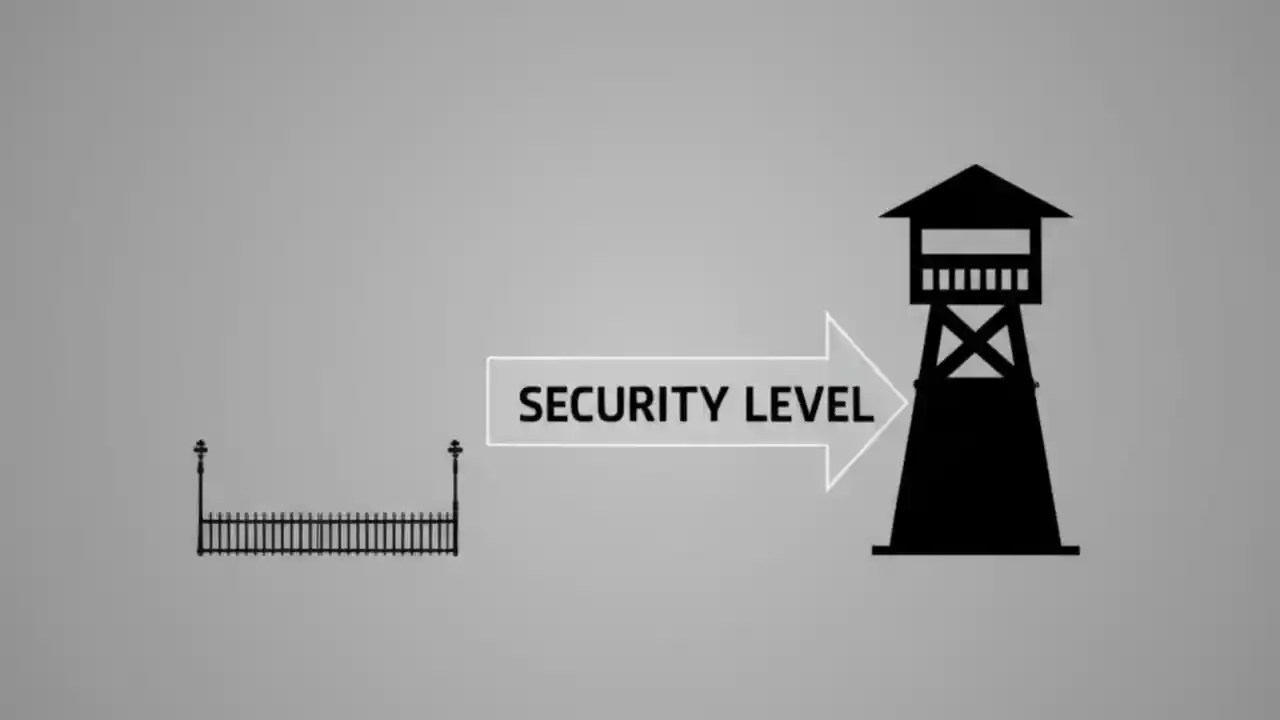 SECURITY LEVEL