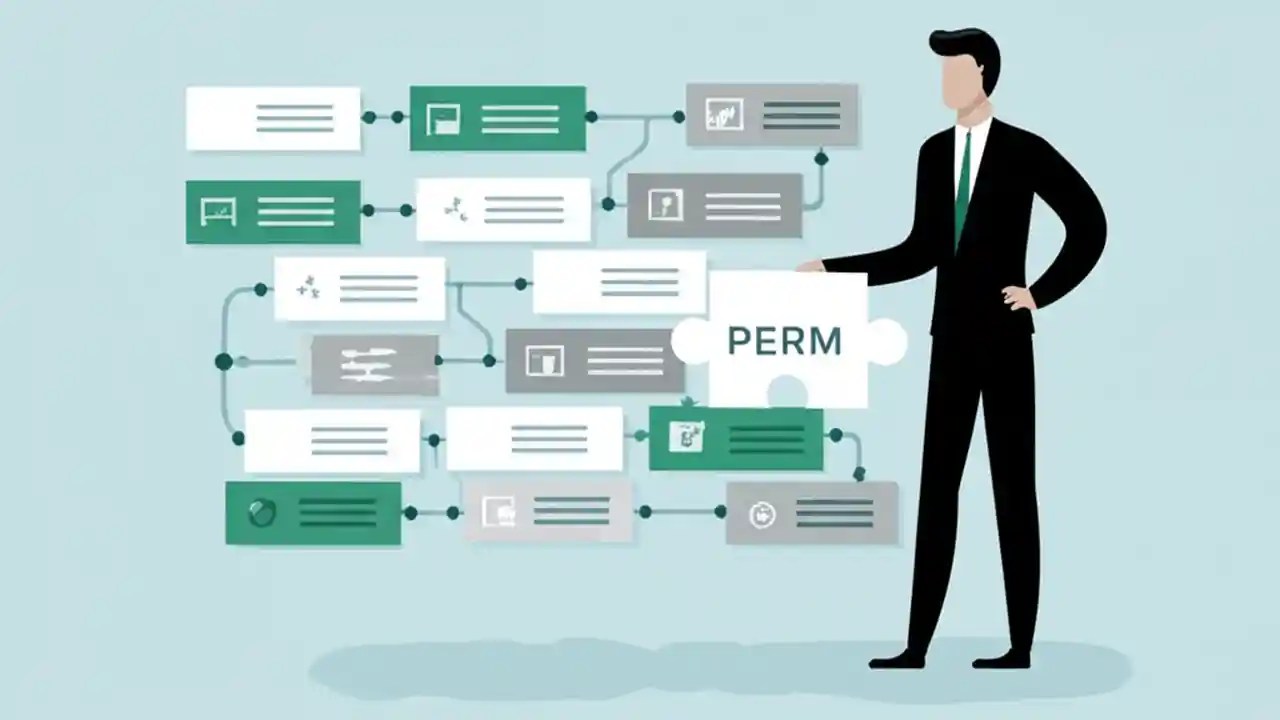 PERM