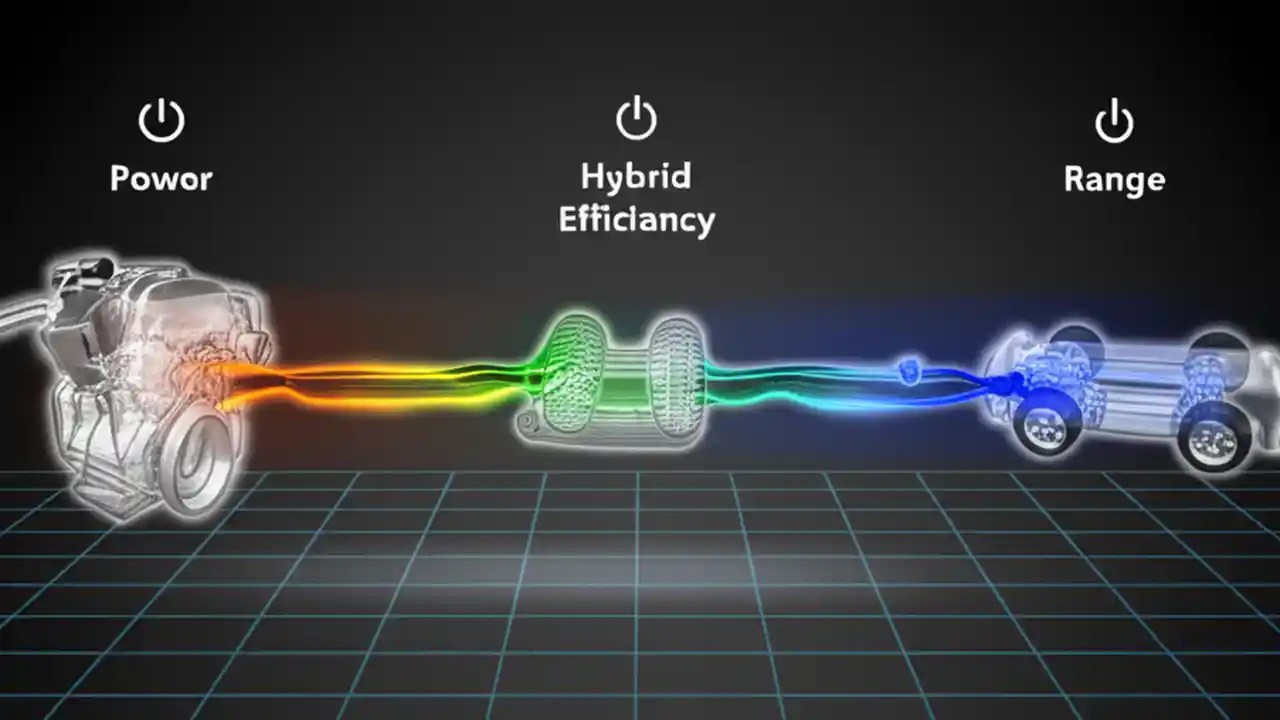 Powor

Hybrid Efficiancy

Range