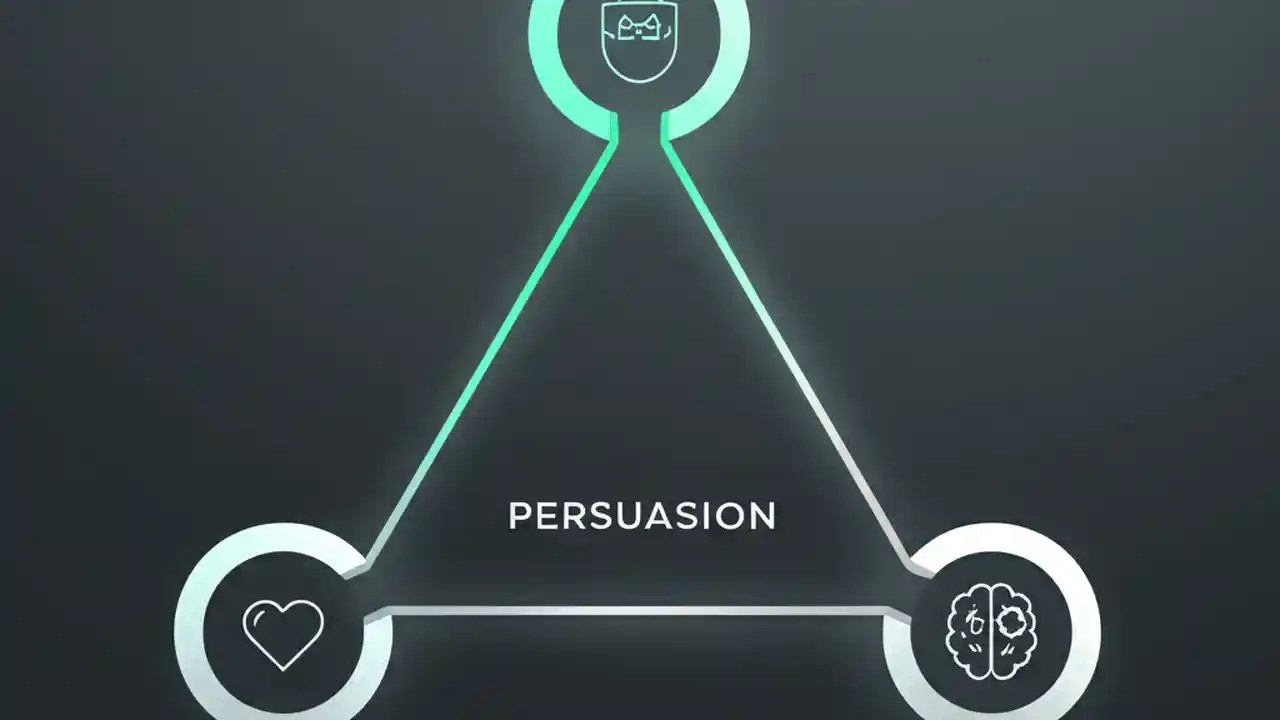 PERSUASION