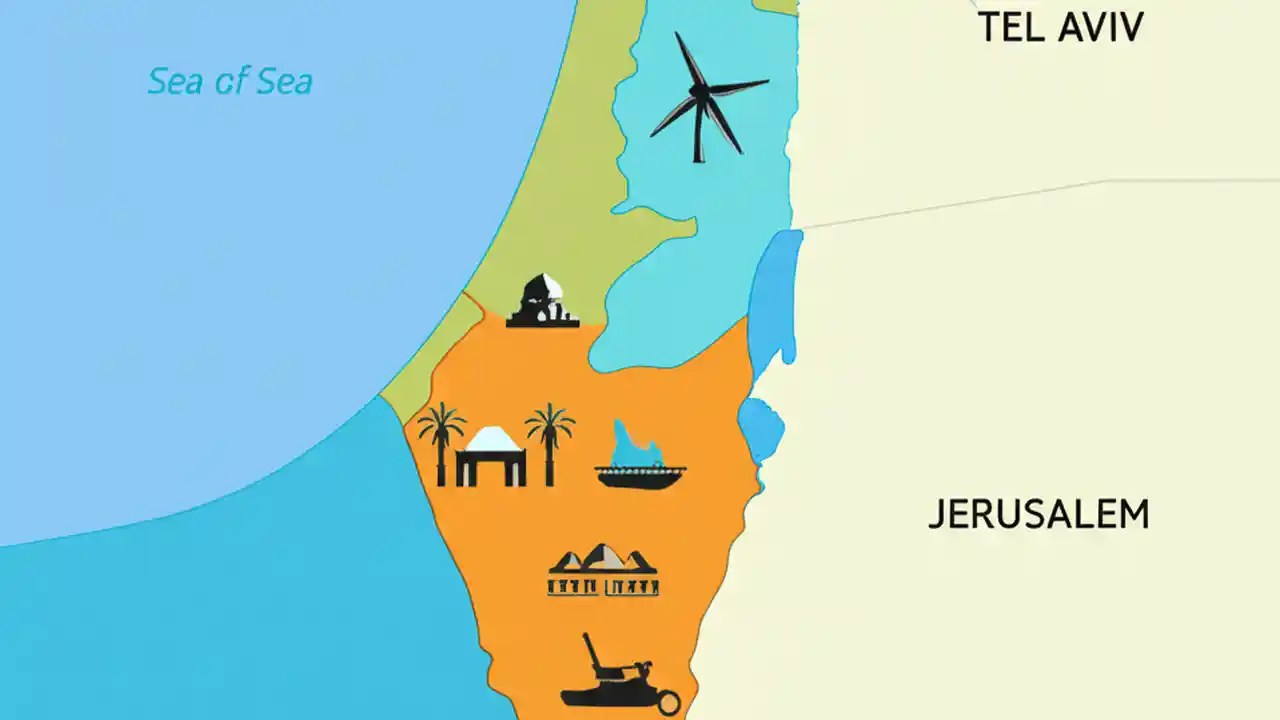 Sea of Sea

TEL AVIV

JERUSALEM