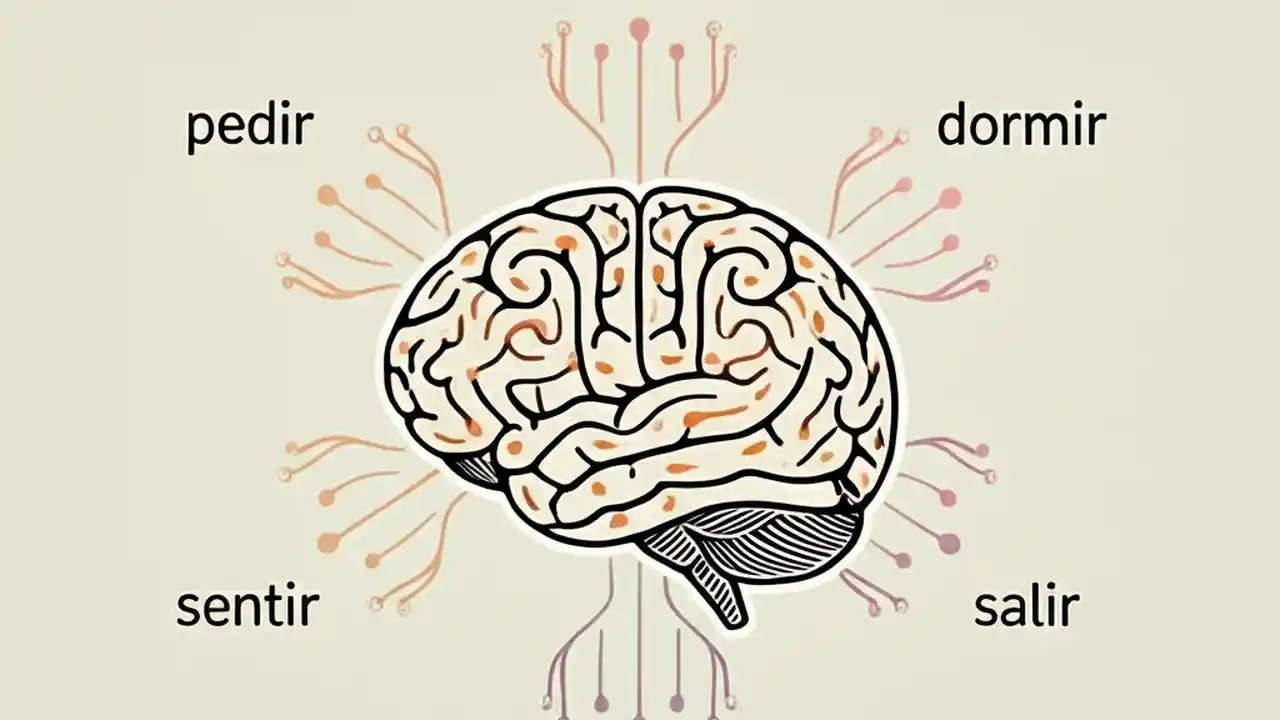 pedir

dormir

sentir

salir