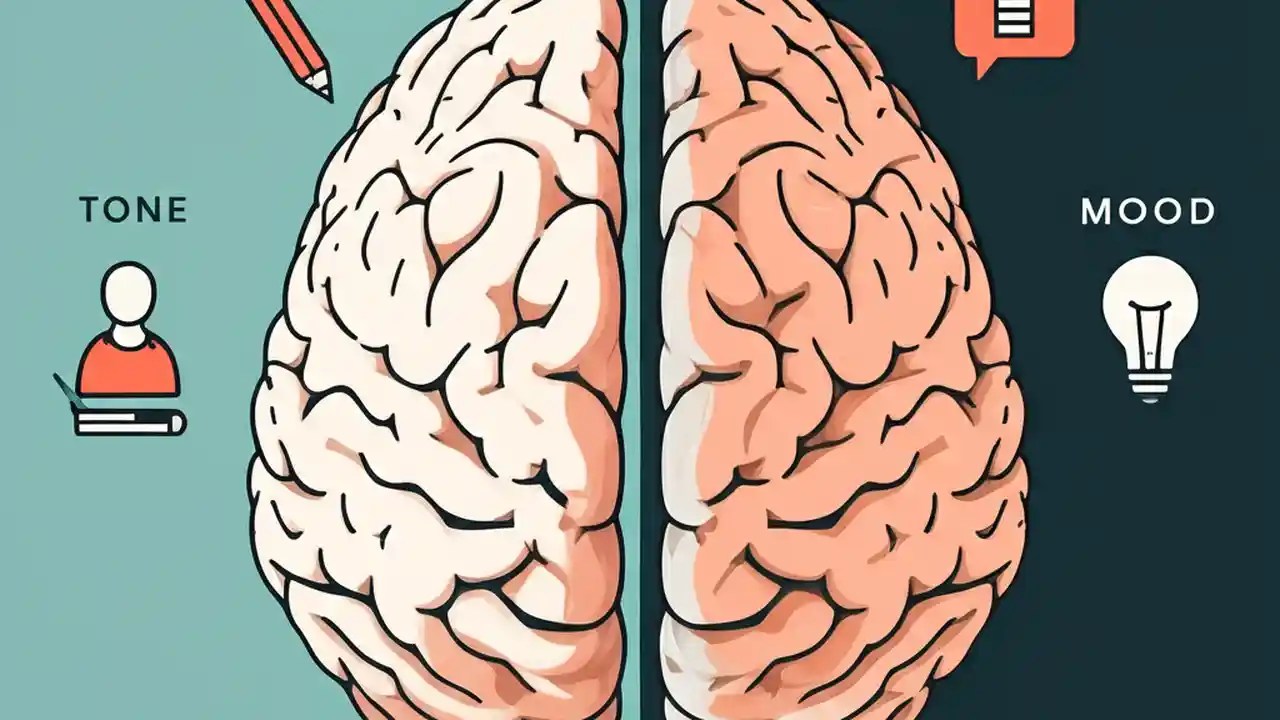 TONE

MOOD