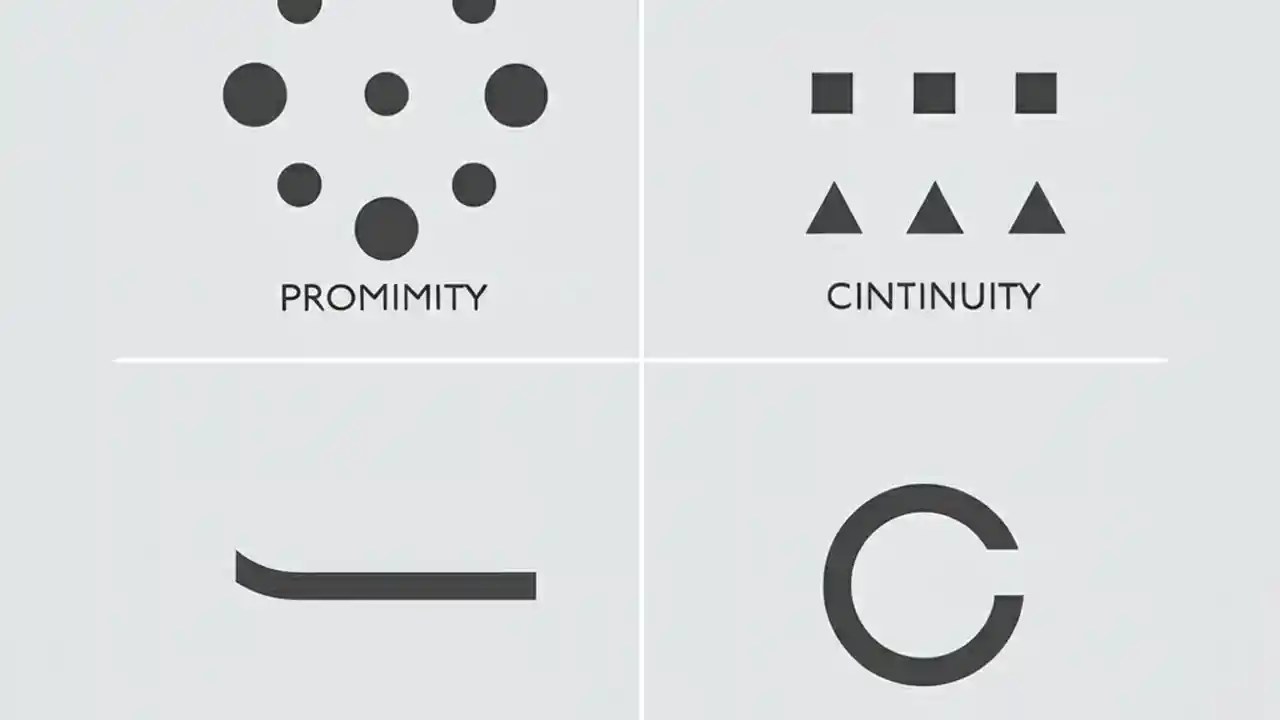 PROMIMITY

CINTINUITY