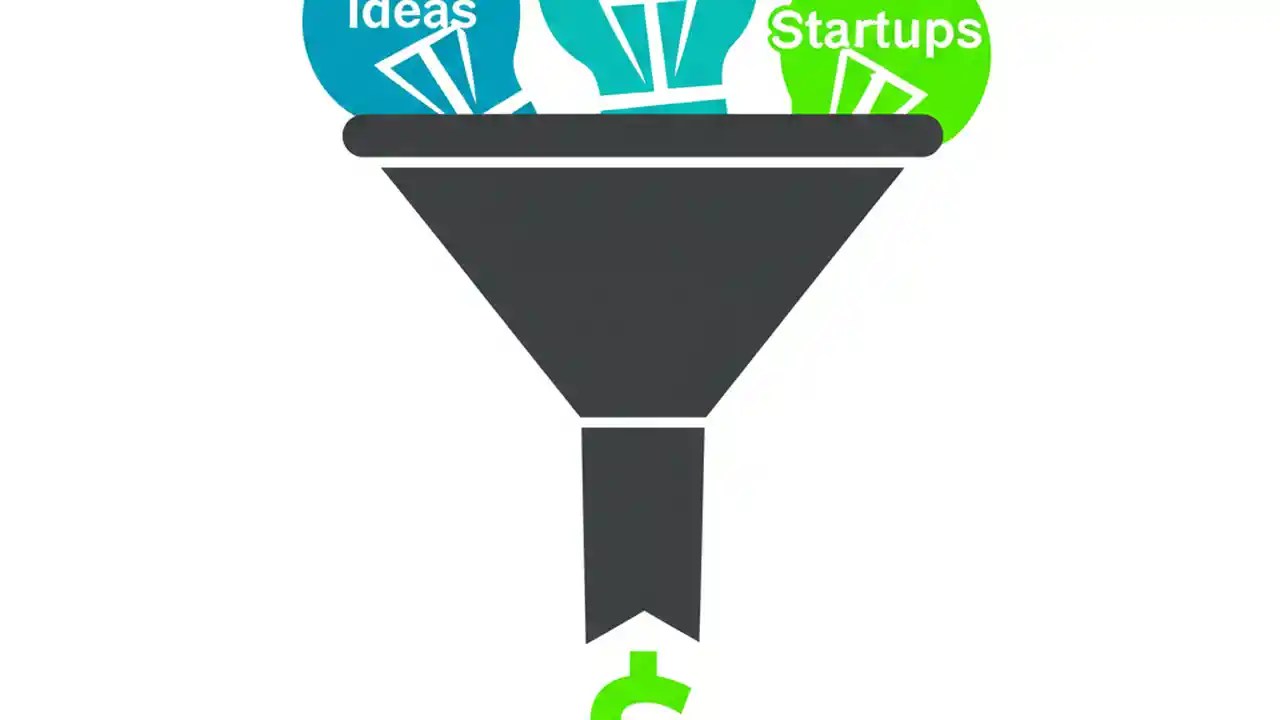 Ideas

Startups

$