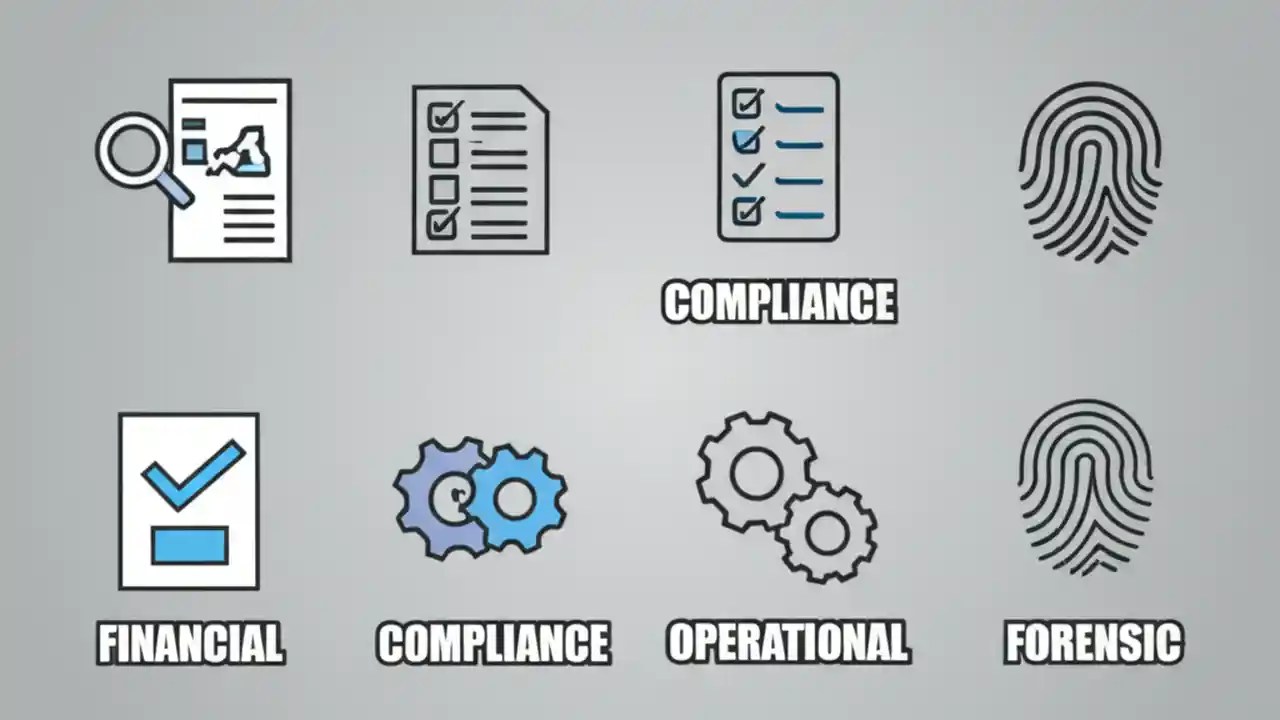 COMPLIANCE

FINANCIAL

COMPLIANCE

OPERATIONAL

FORENSIC